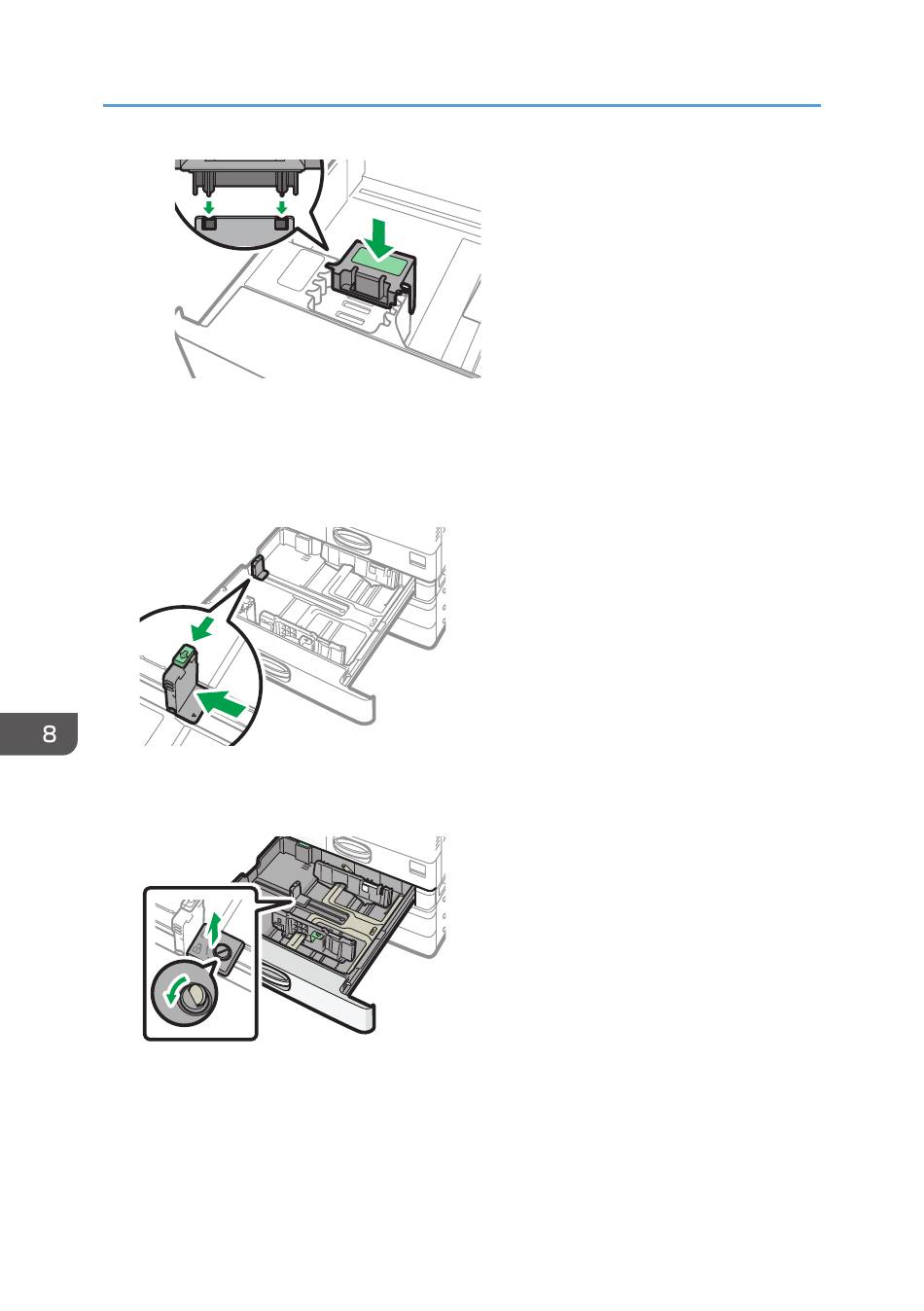 8