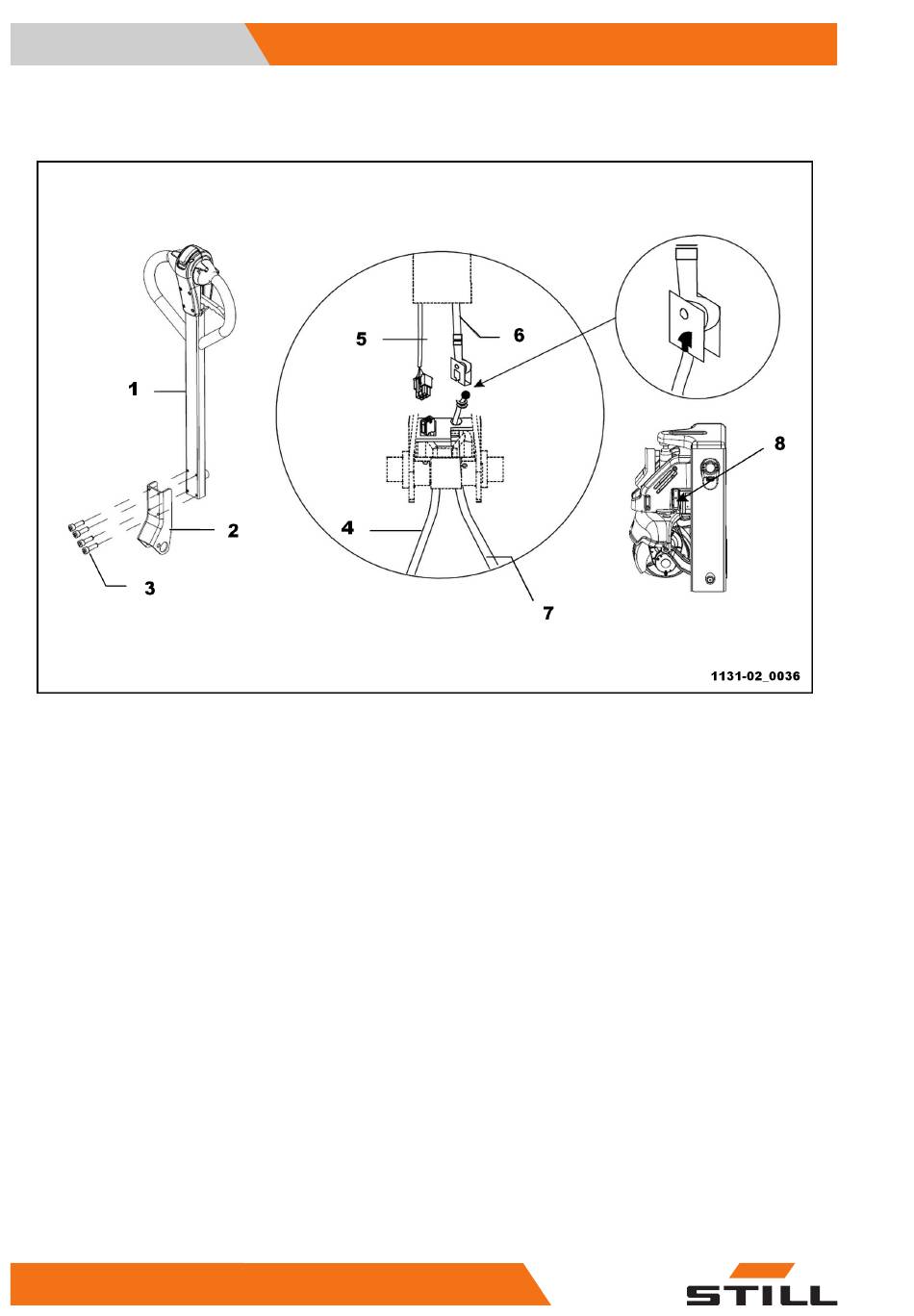 1
2
3
5
6
4
7
8
1131-02_0036

STILL