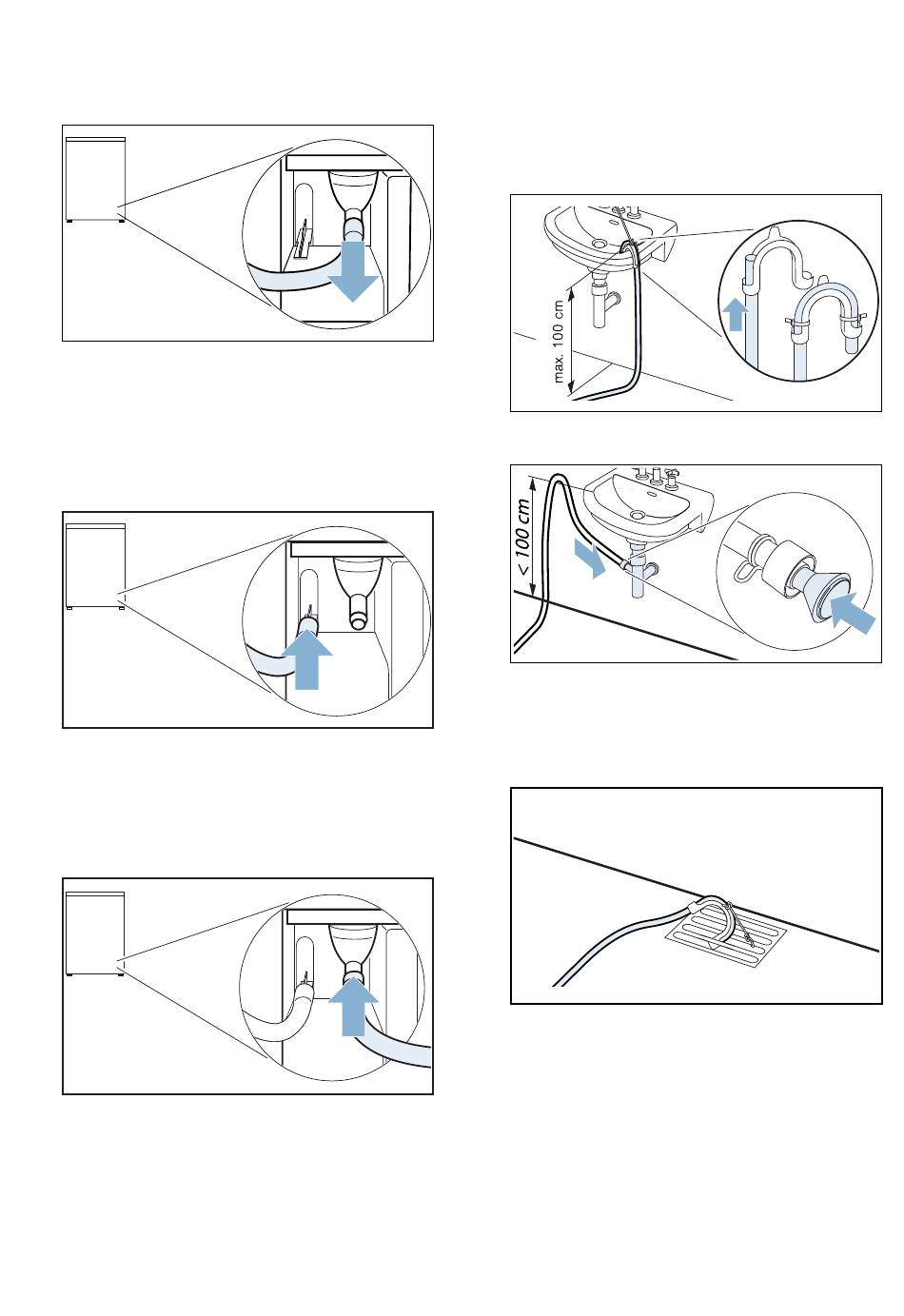 max. 100 cm

< 100 cm