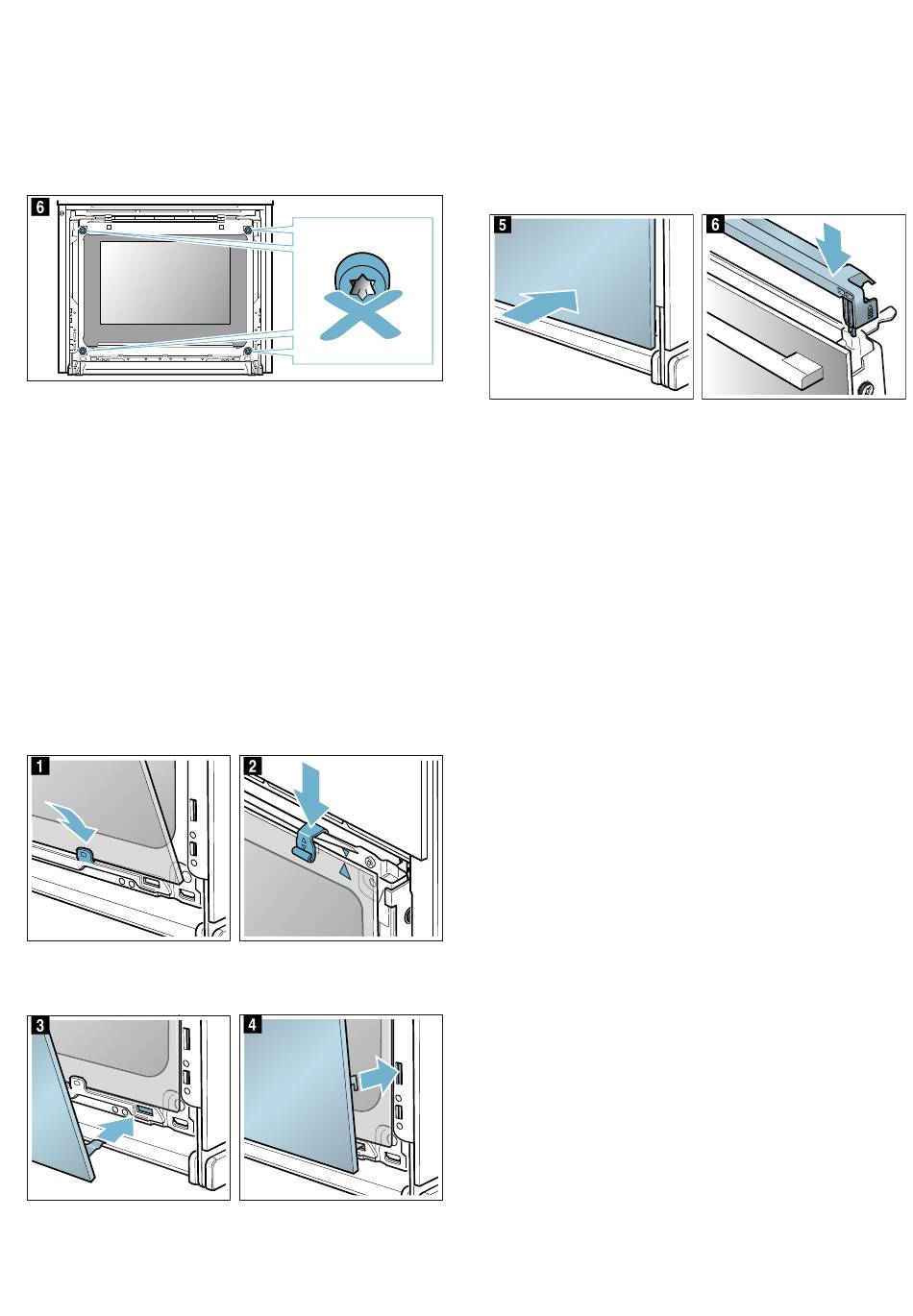 6

5

6

1

2

3

4