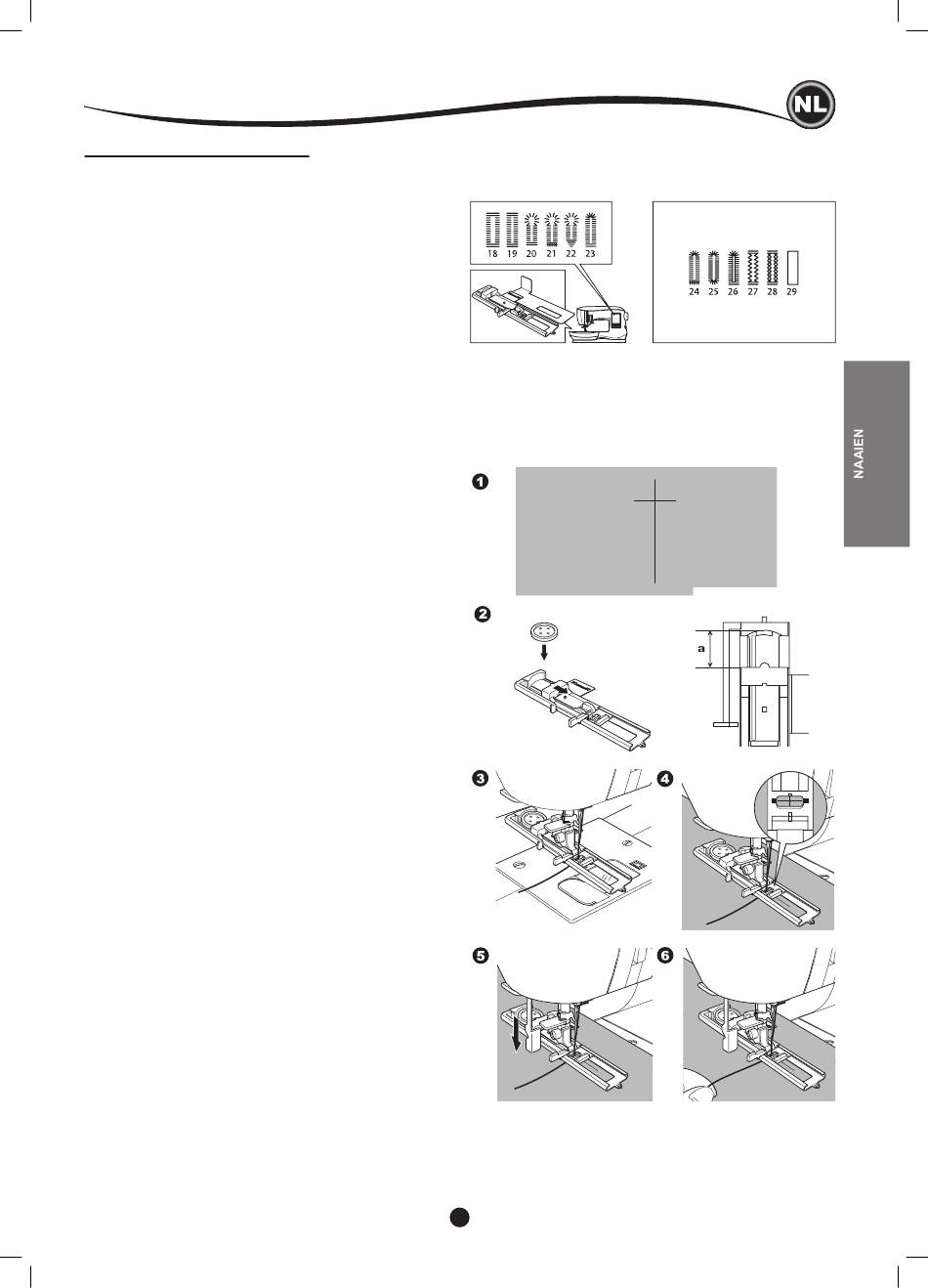 NL

18 19 20 21 22 23

24 25 26 27 28 29

NAAIEN

1

2

a

3

4

5

6