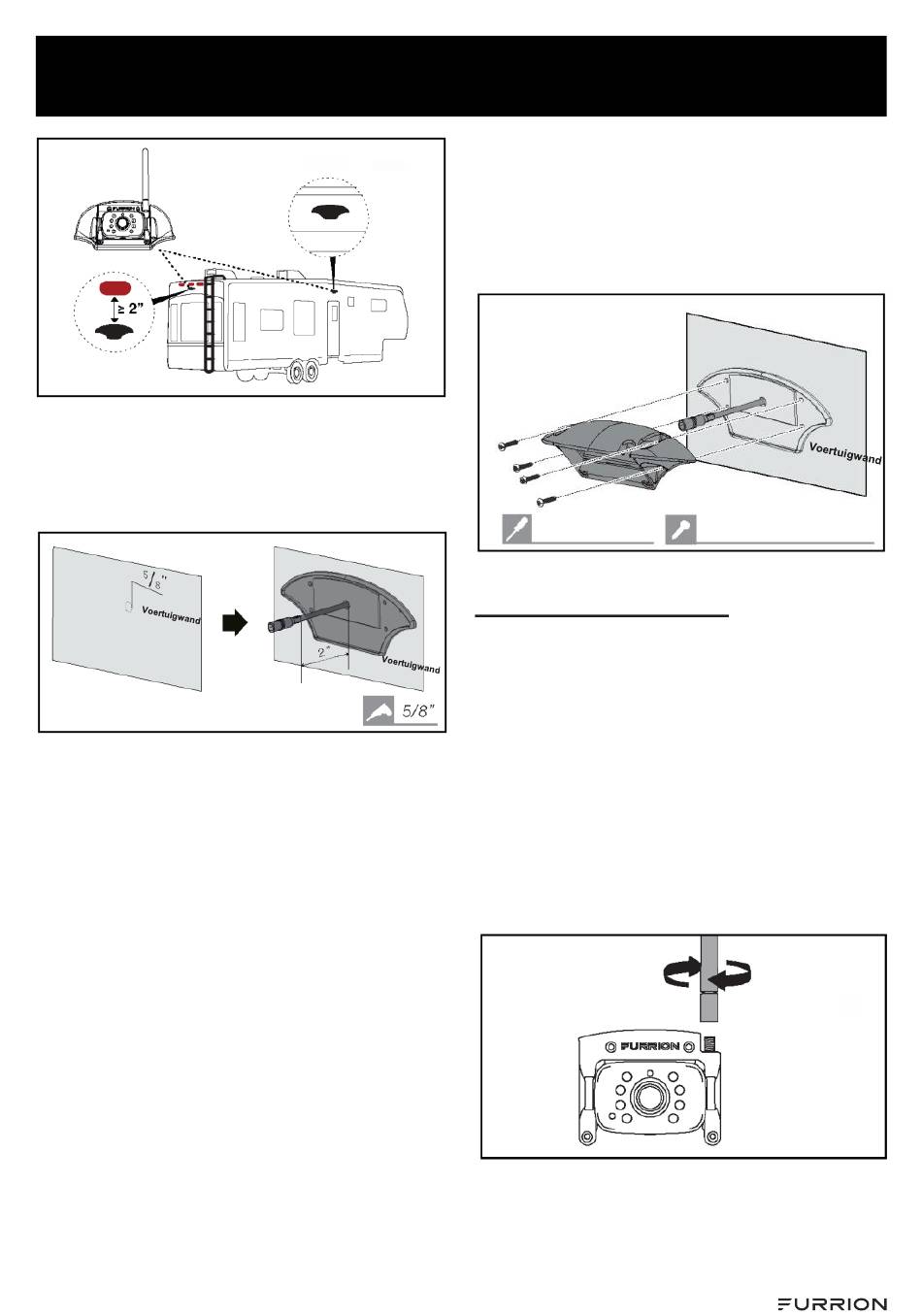 FURRION

≥ 2"

5/8"

Voertuigwand

2"

Voertuigwand

5/8"

Voertuigwand

FURRION

FURRION