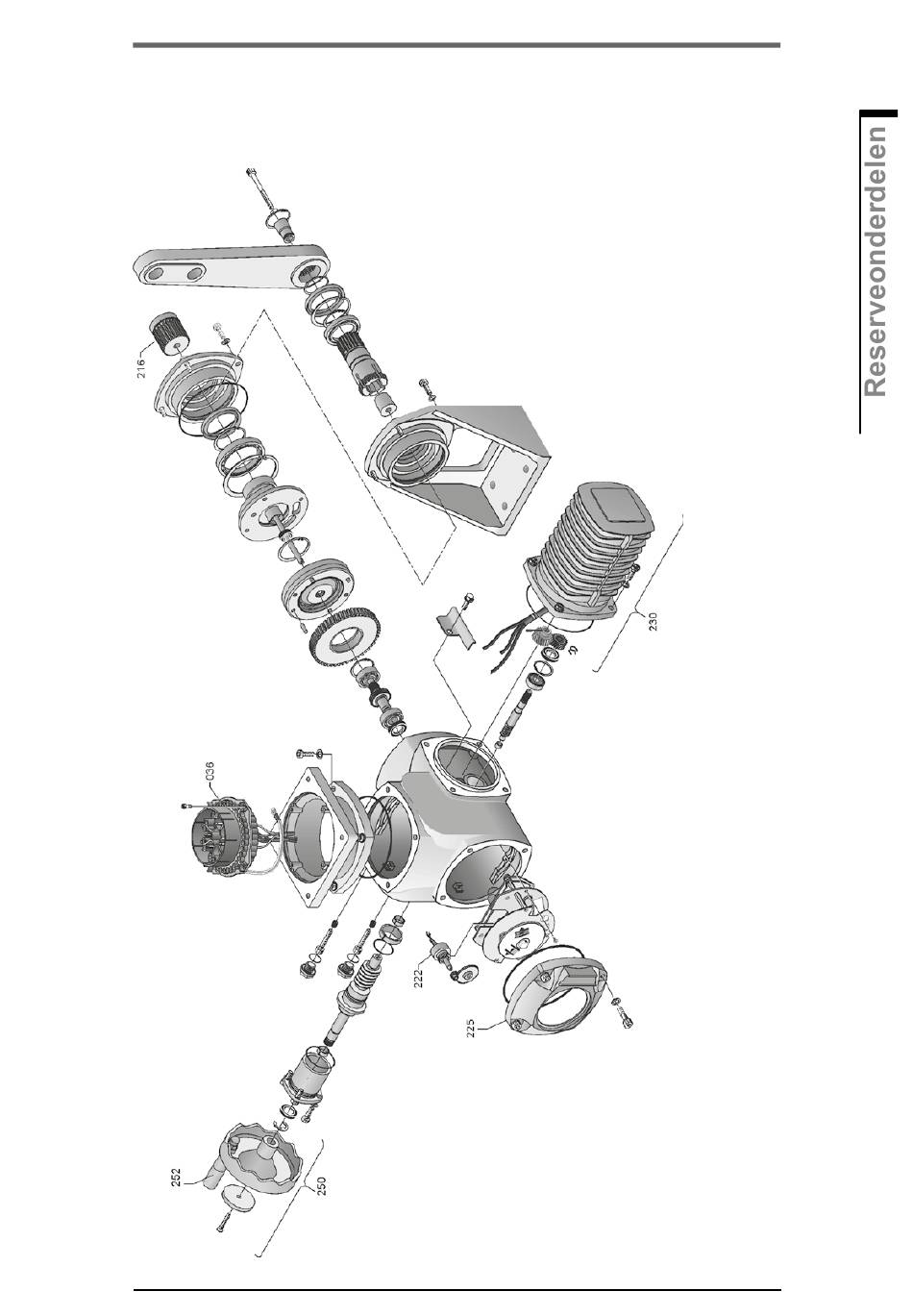 Reserveonderdelen

216

036

230

222

225

252

250