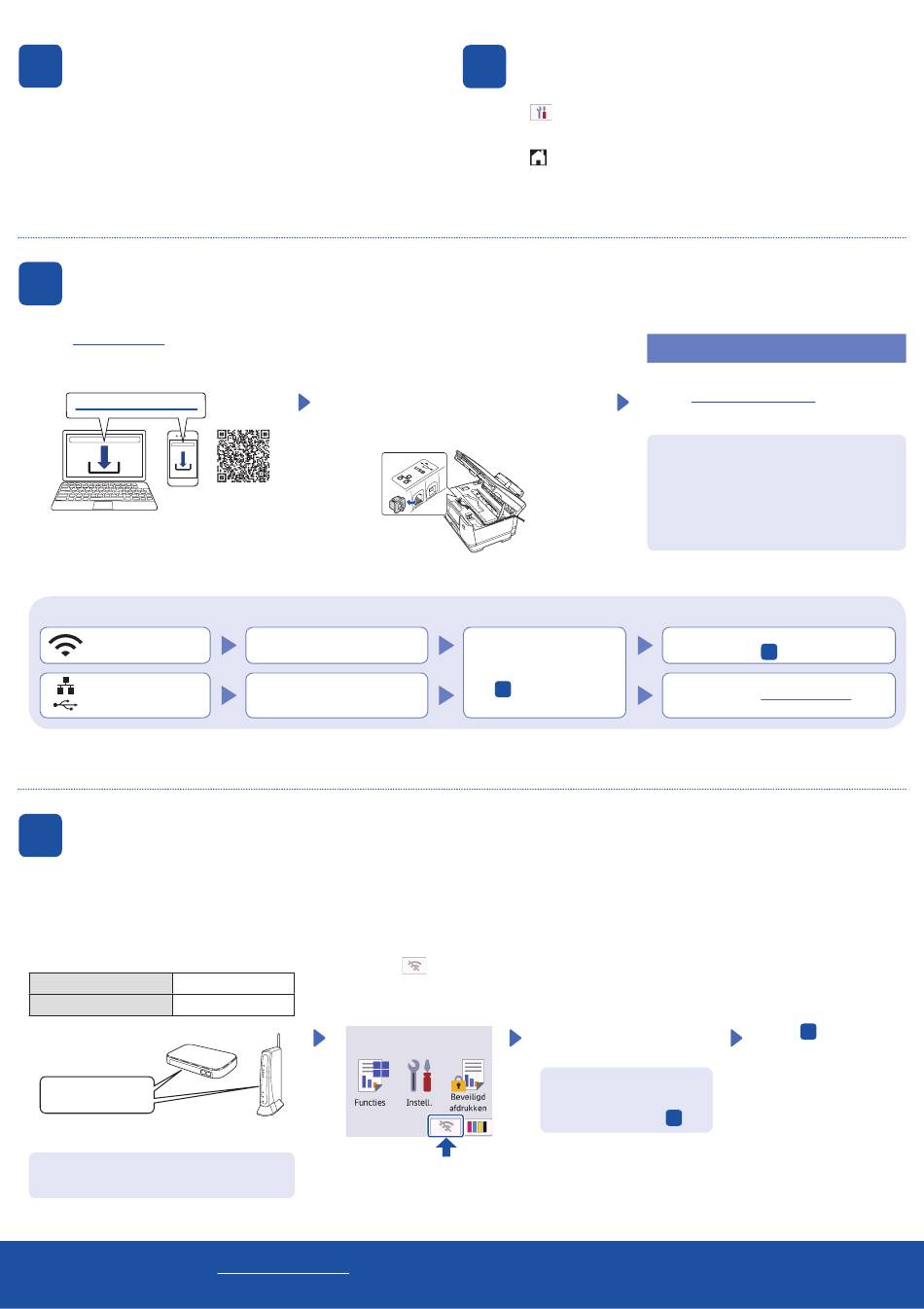 Functies

Instell.

Beveiligd afdrukken