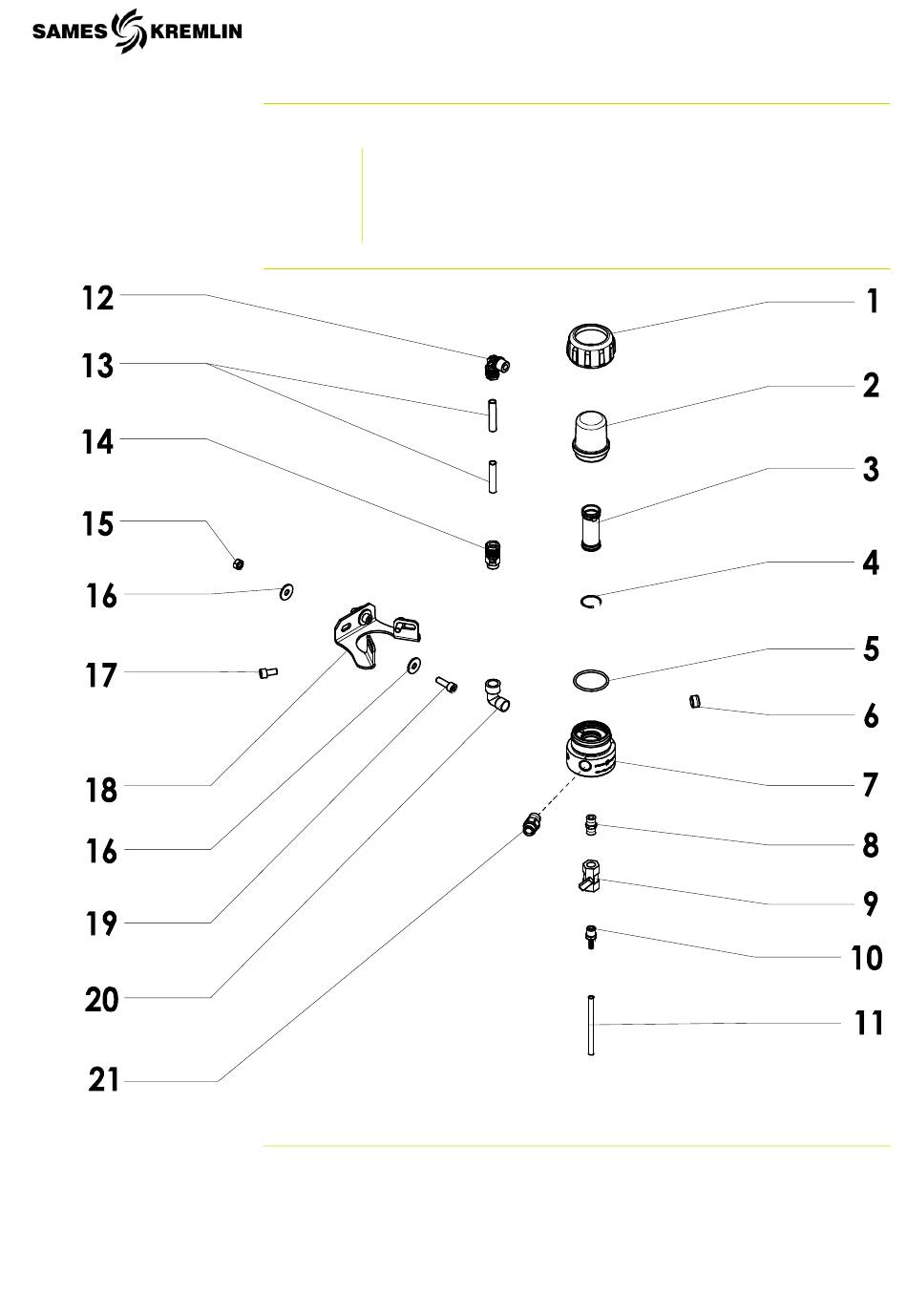 SAMES KREMLIN

12
13
14
15
16
17
18
16
19
20
21

1
2
3
4
5
6
7
8
9
10
11