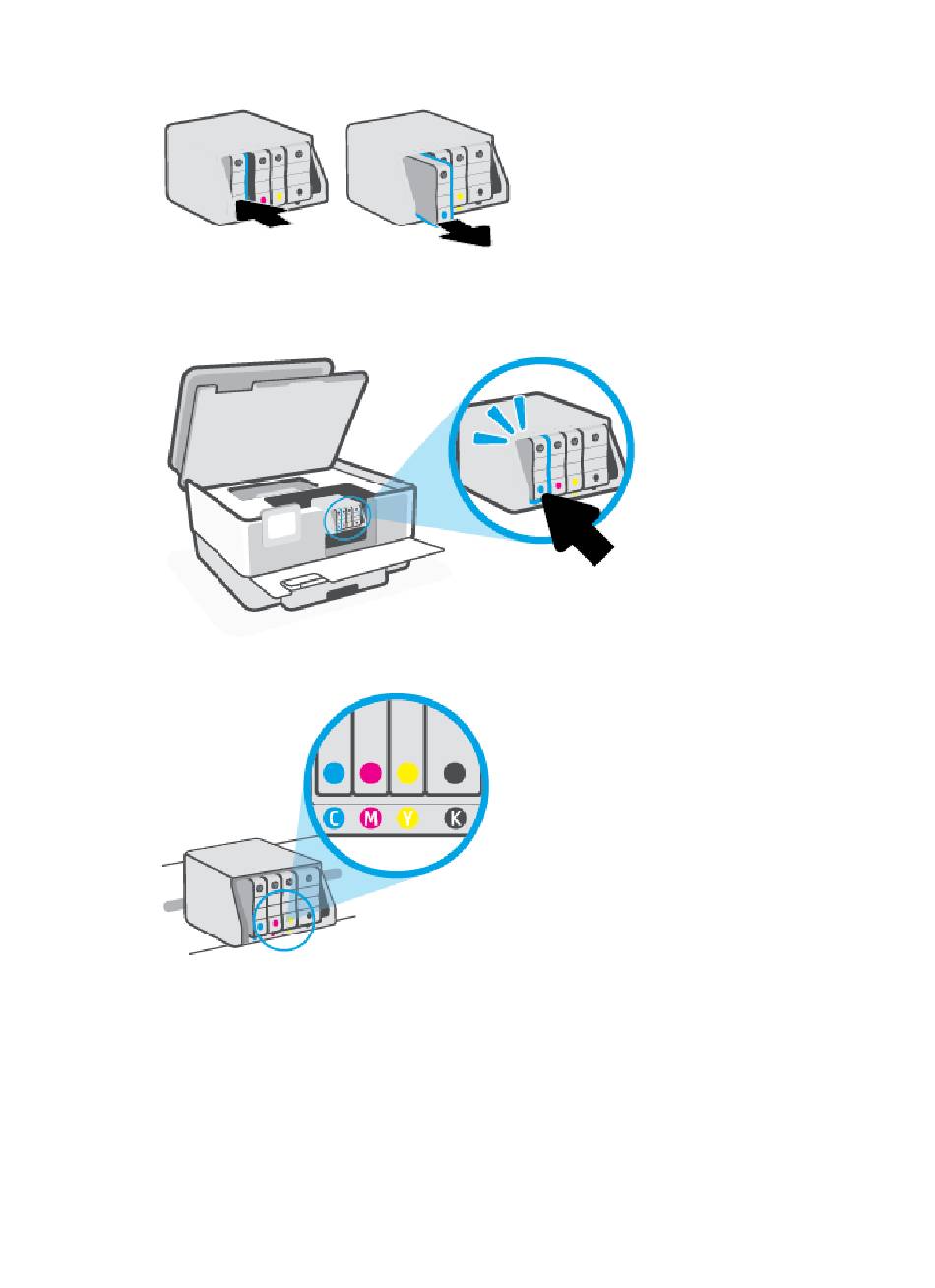 C M Y K