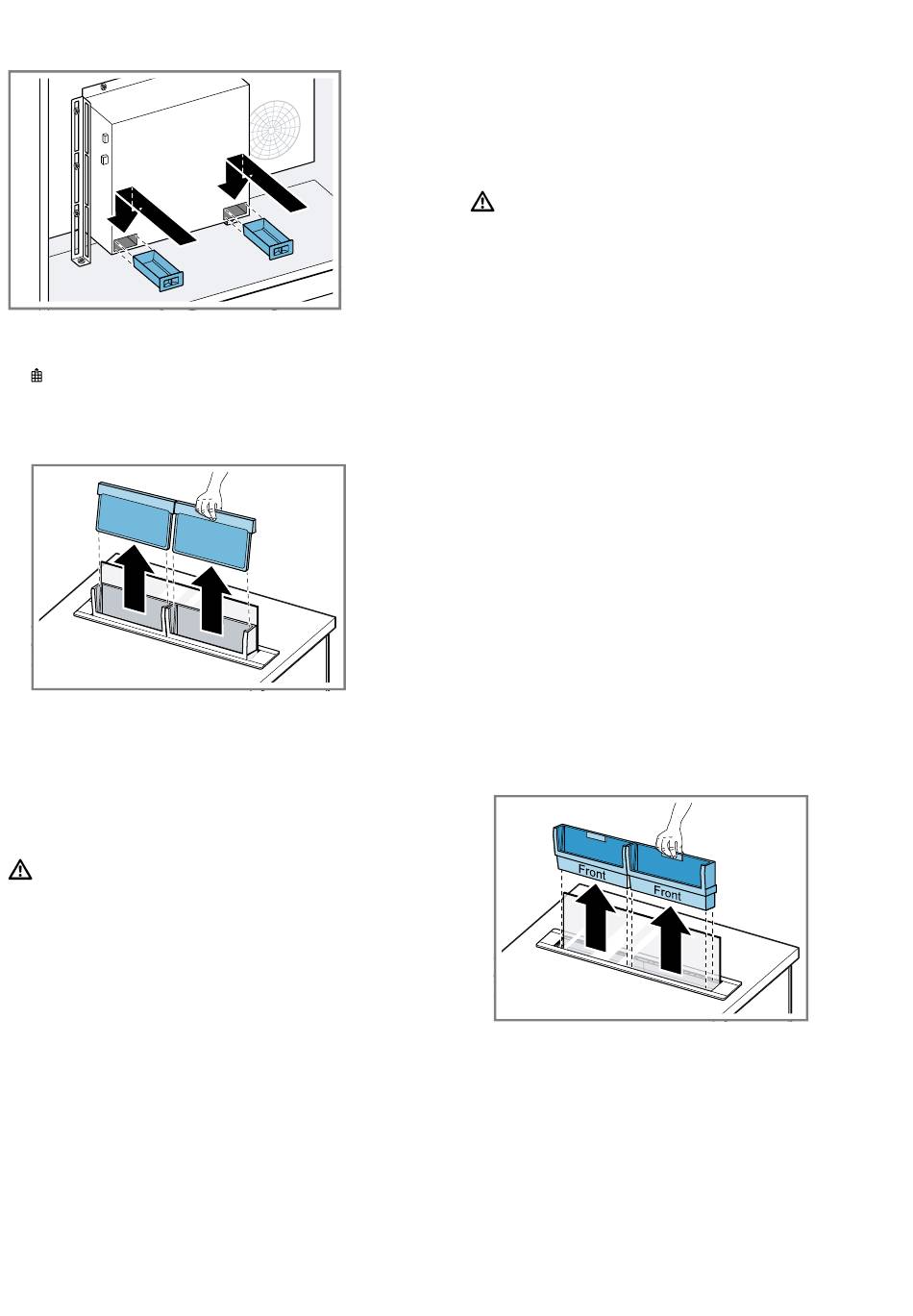 Front

Front