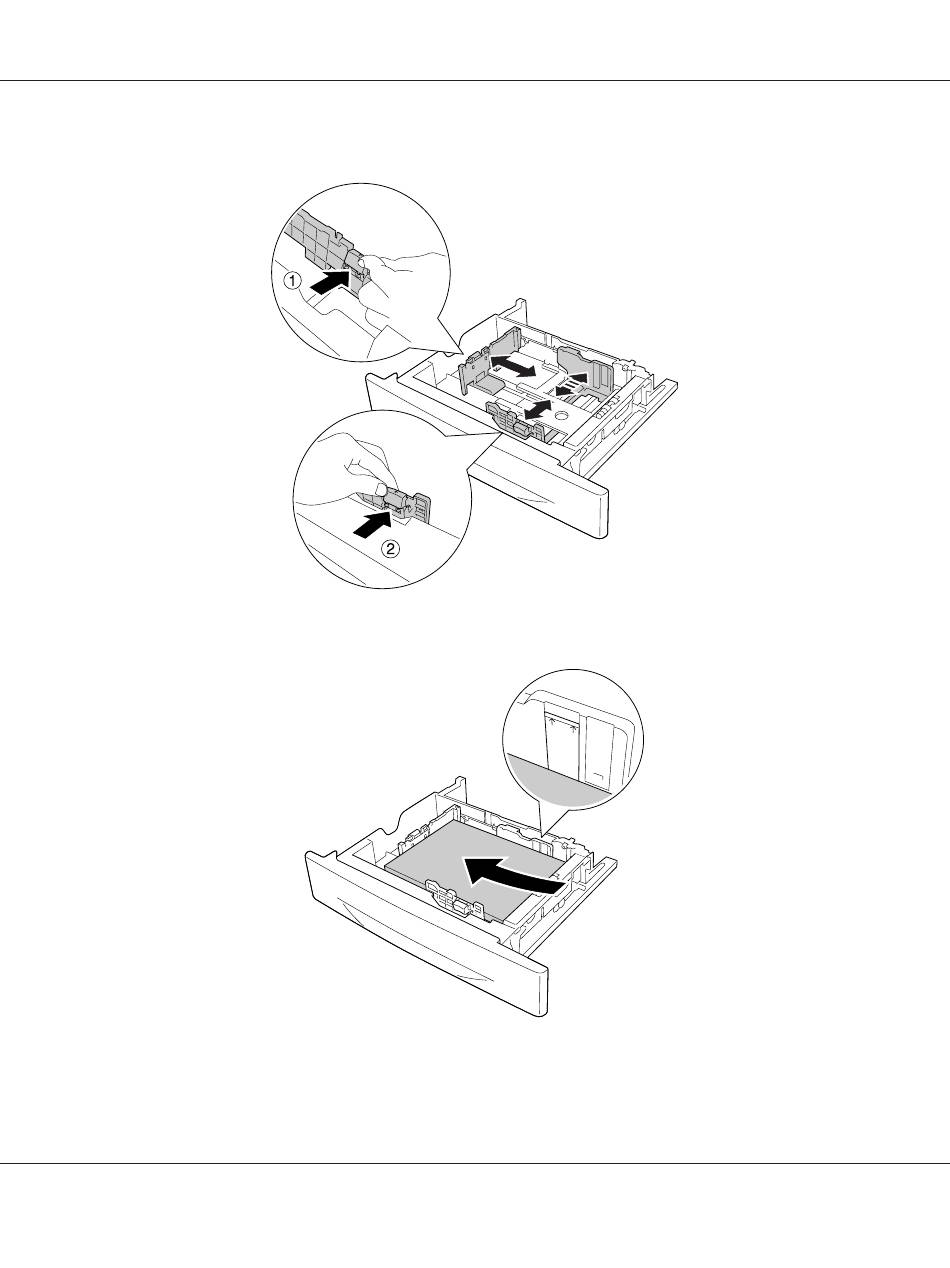 ①

②