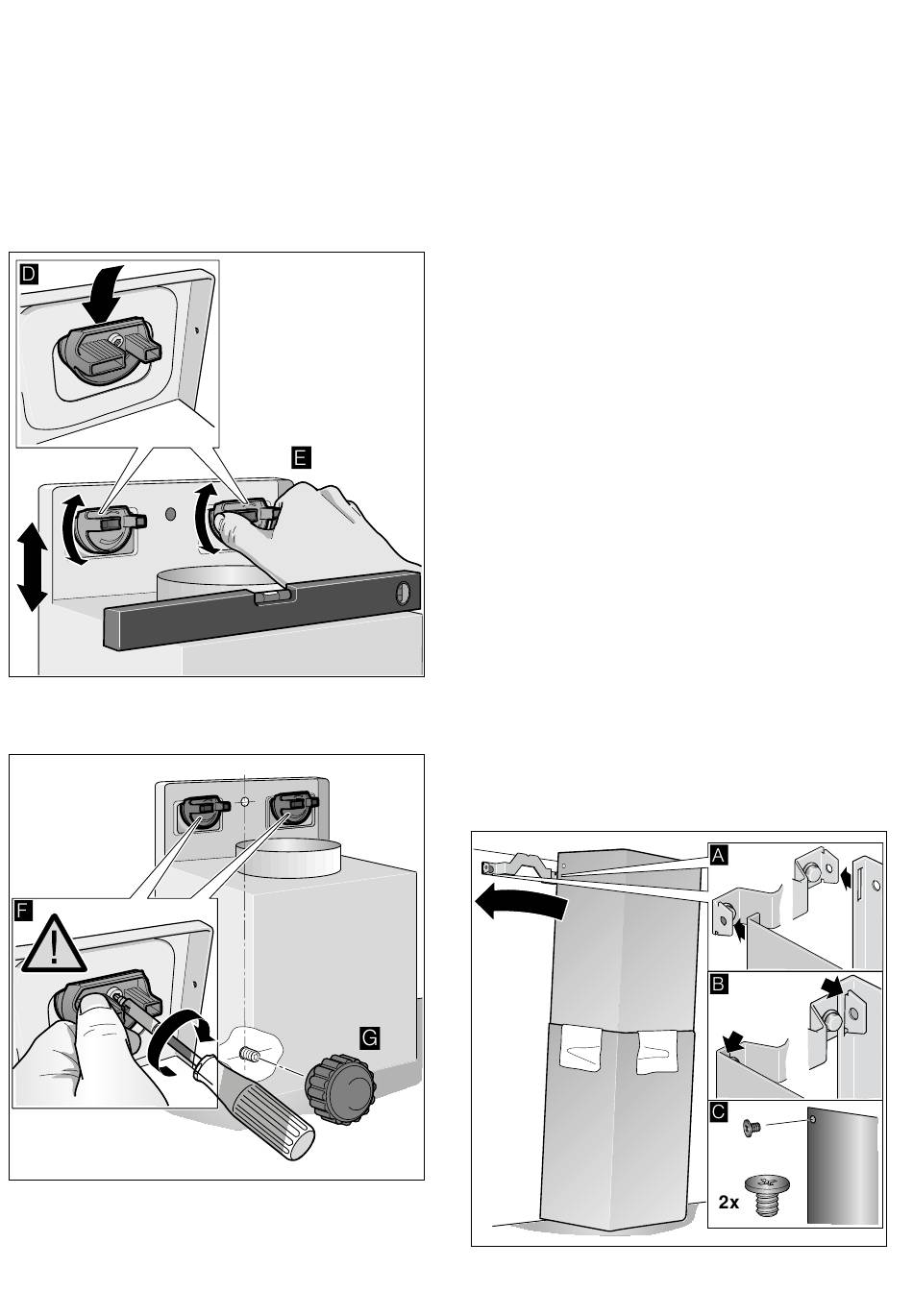 D

E

F

G

A

B

C

2x