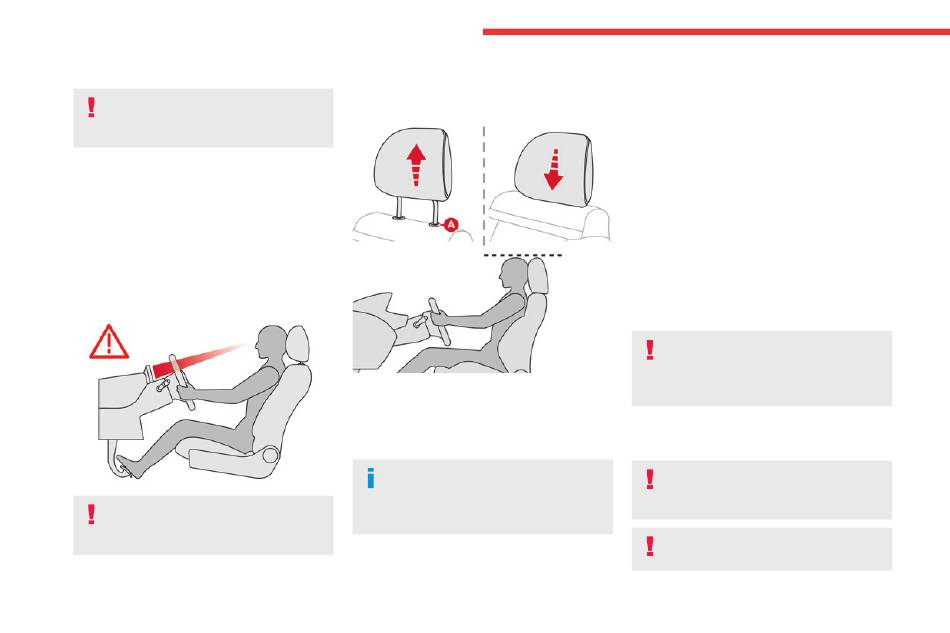 A