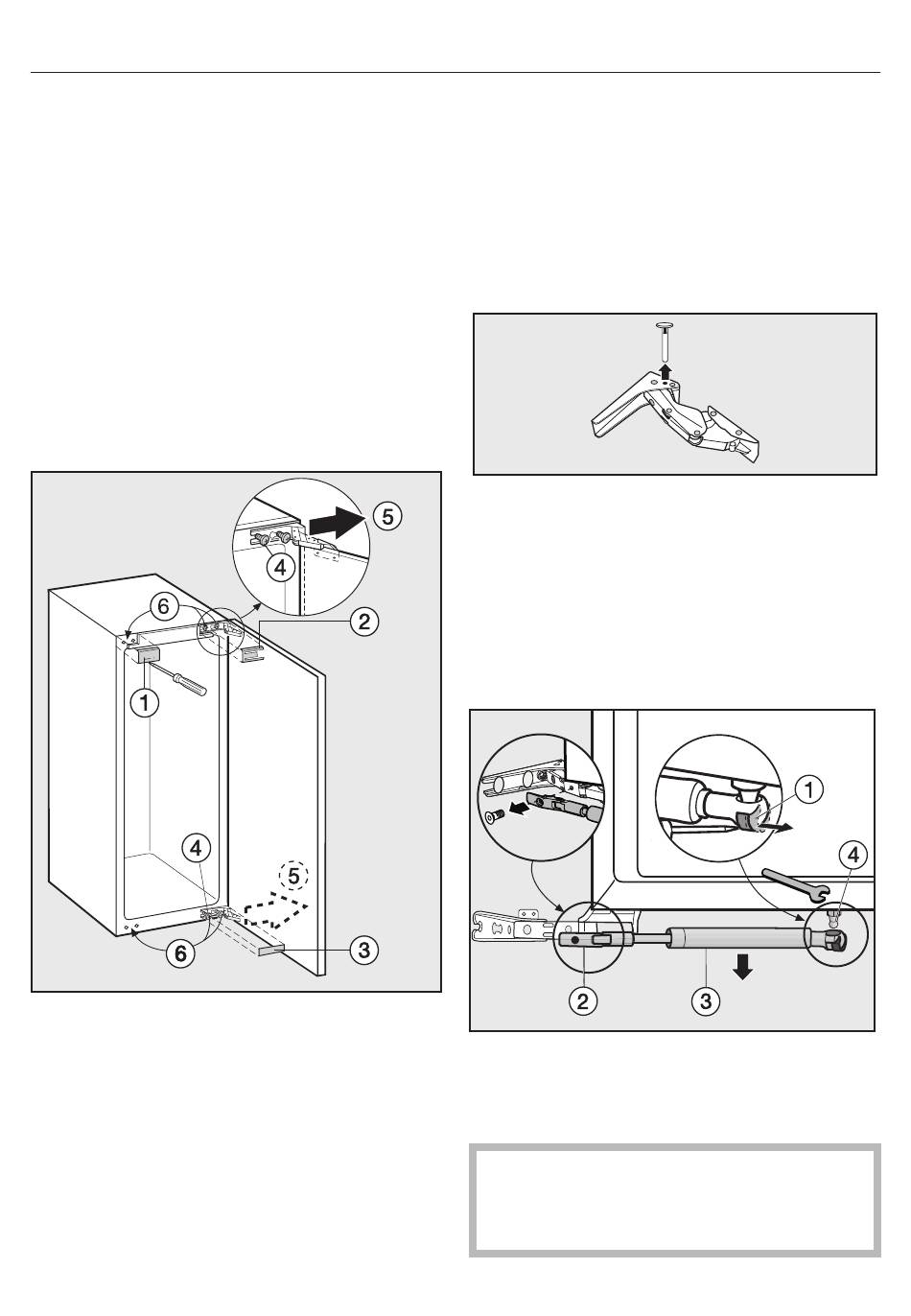 5

4

6

2

1

4

5

6

3

1

4

2

3