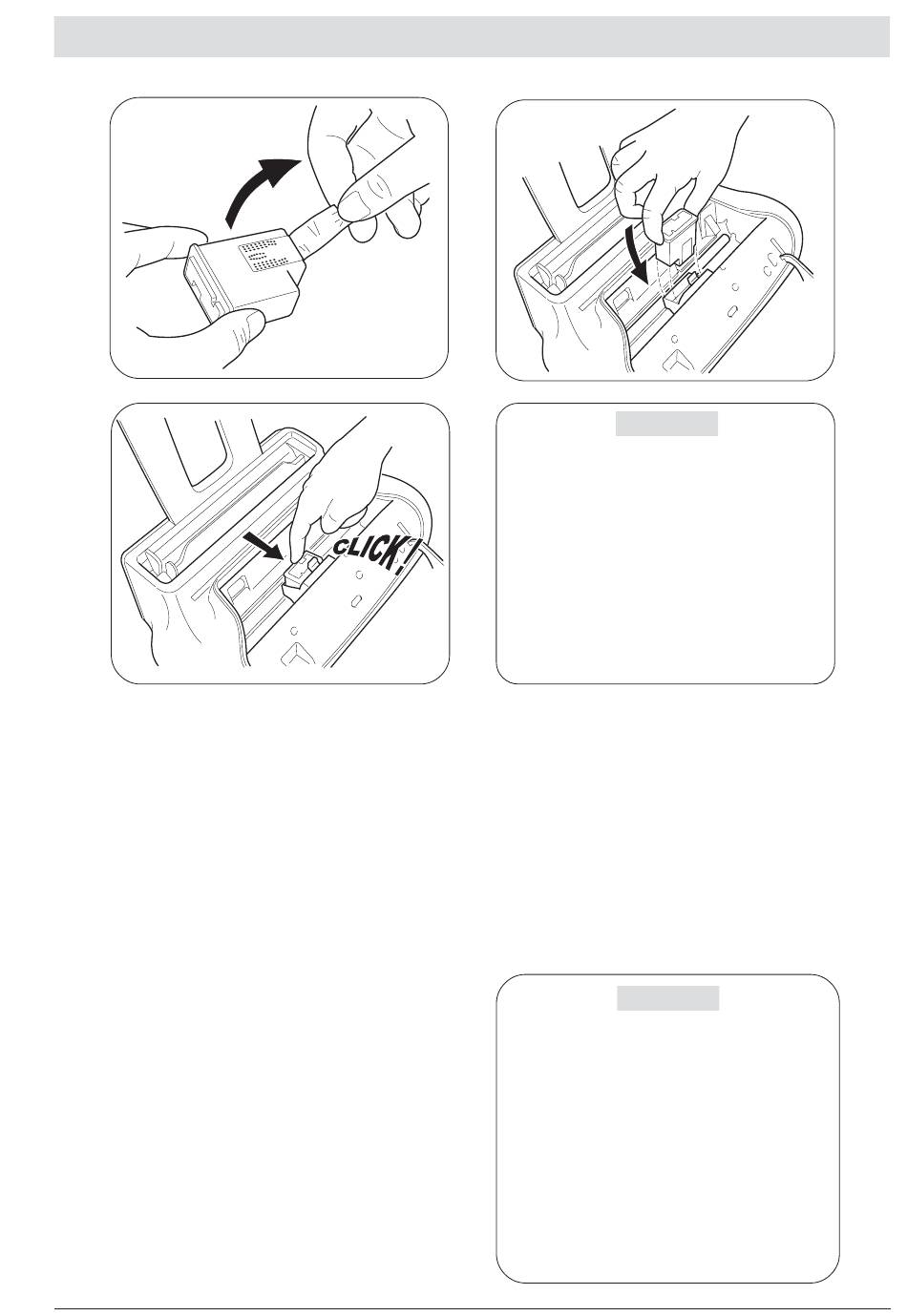 CLICK!