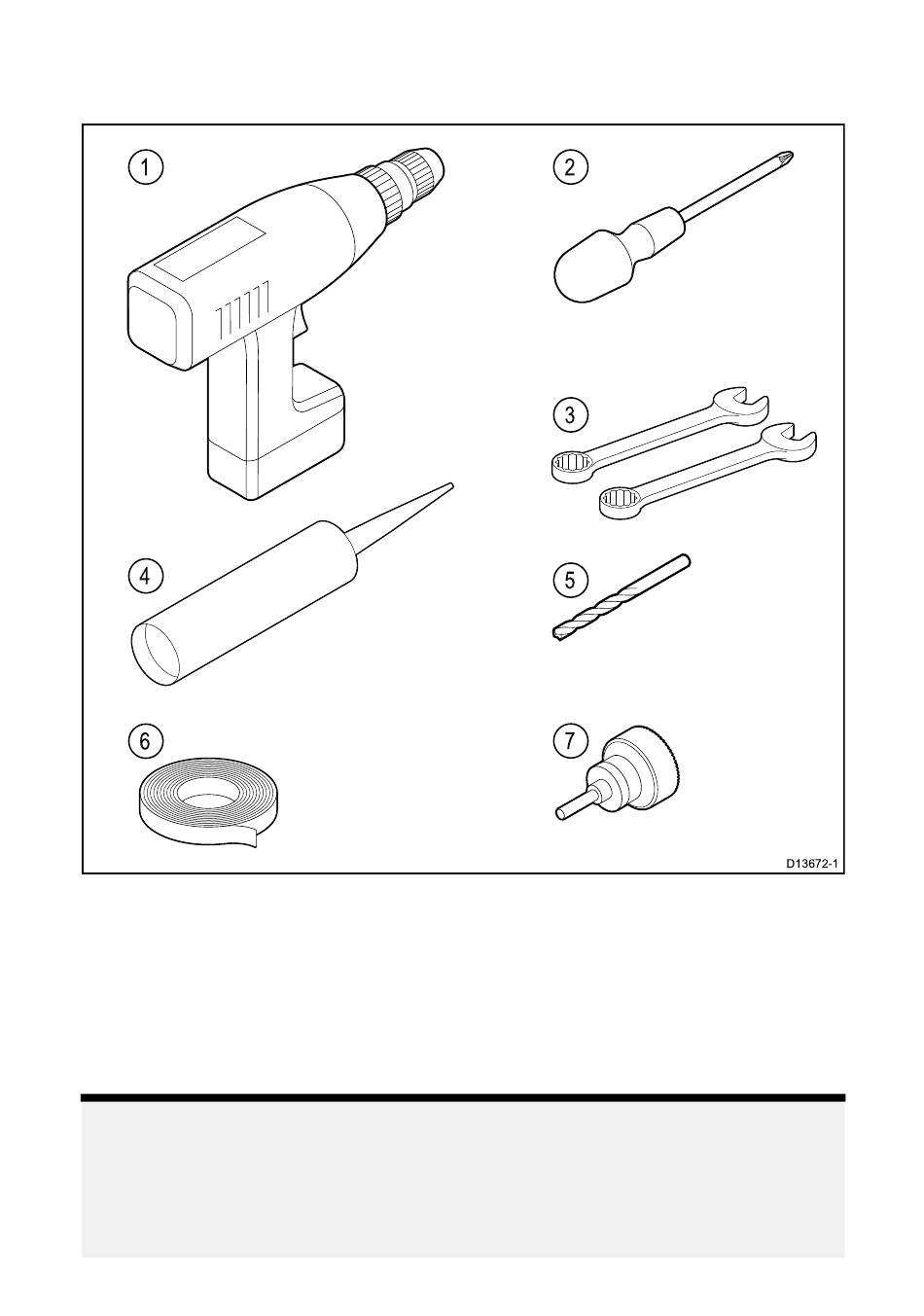 1
2
3
4
5
6
7
D13672-1