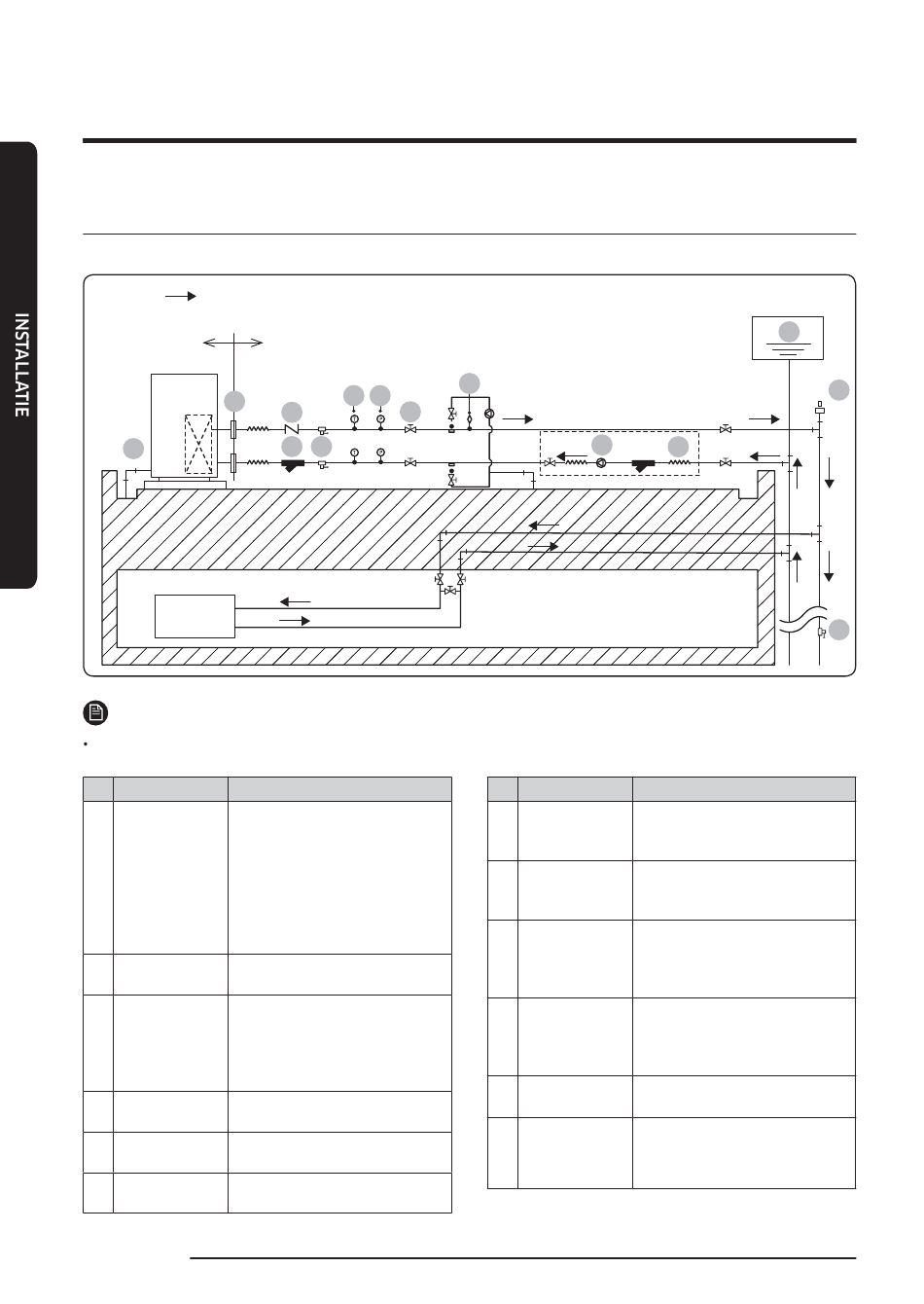 INSTALLATIE