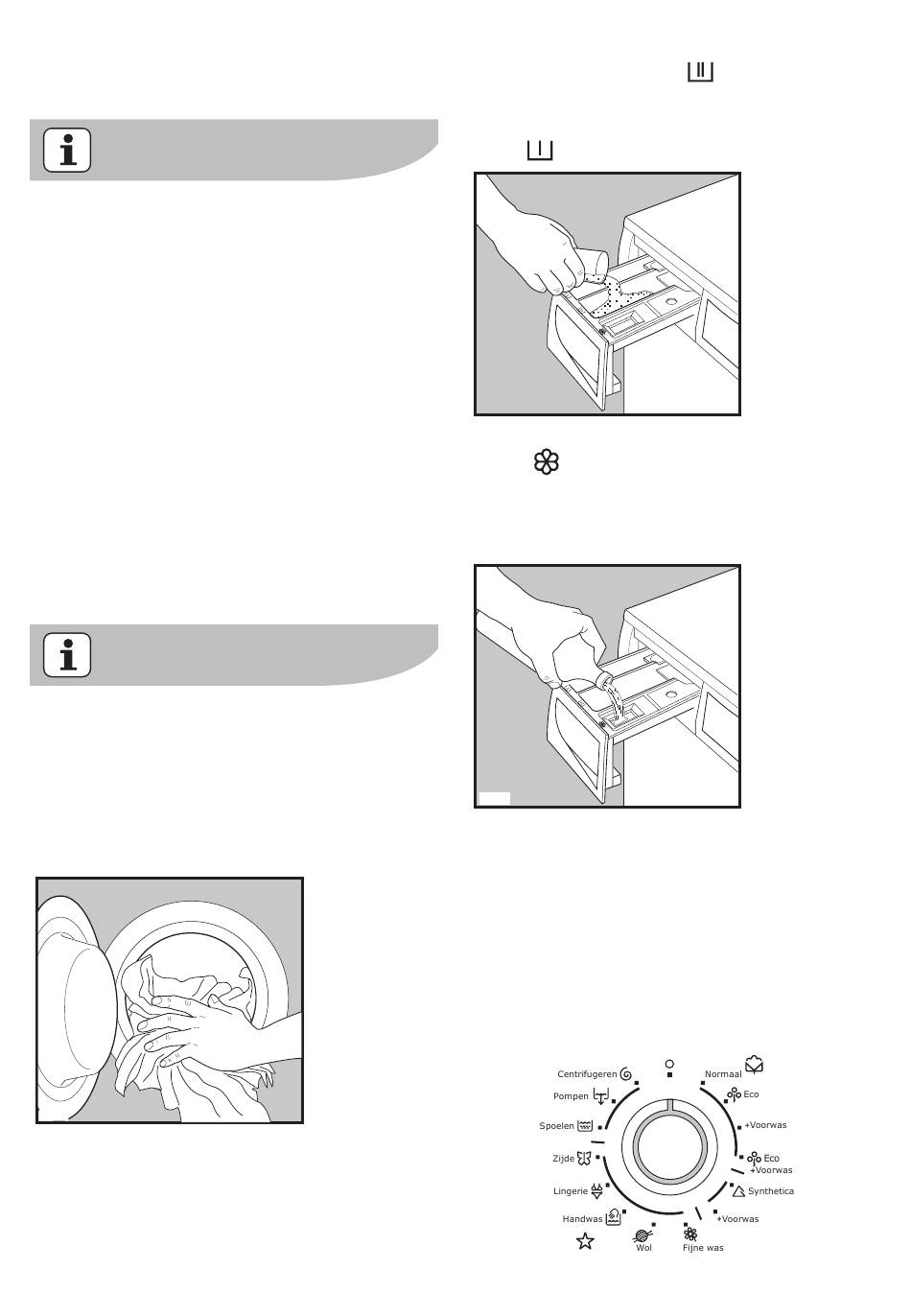 Centrifugeren
Pompen
Spoelen
Zijde
Lingerie
Handwas
Wol
Fijne was
+Voorwas
Synthetica
Eco
+Voorwas
+Voorwas
Eco
Normaal