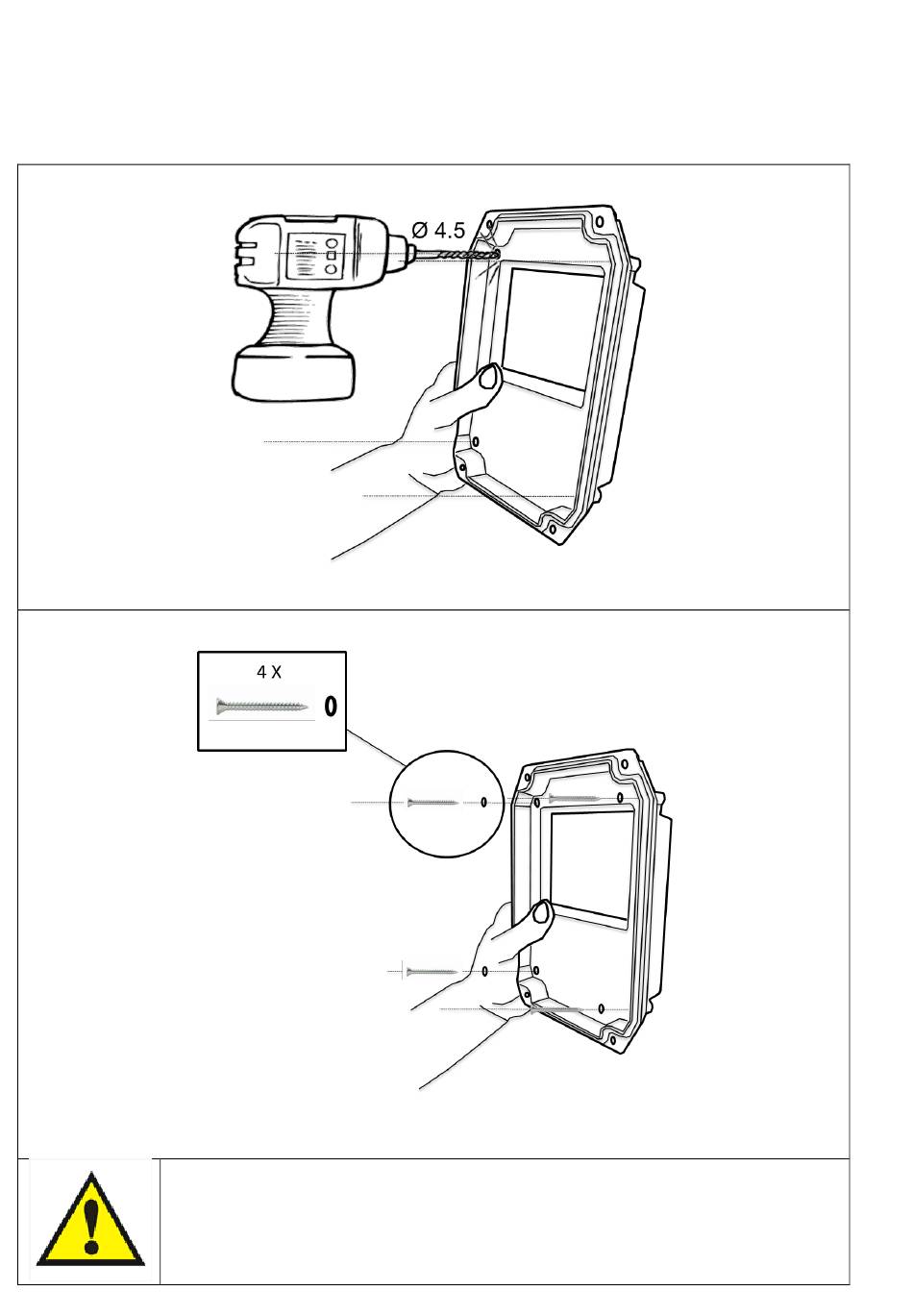 Ø 4.5

4 X