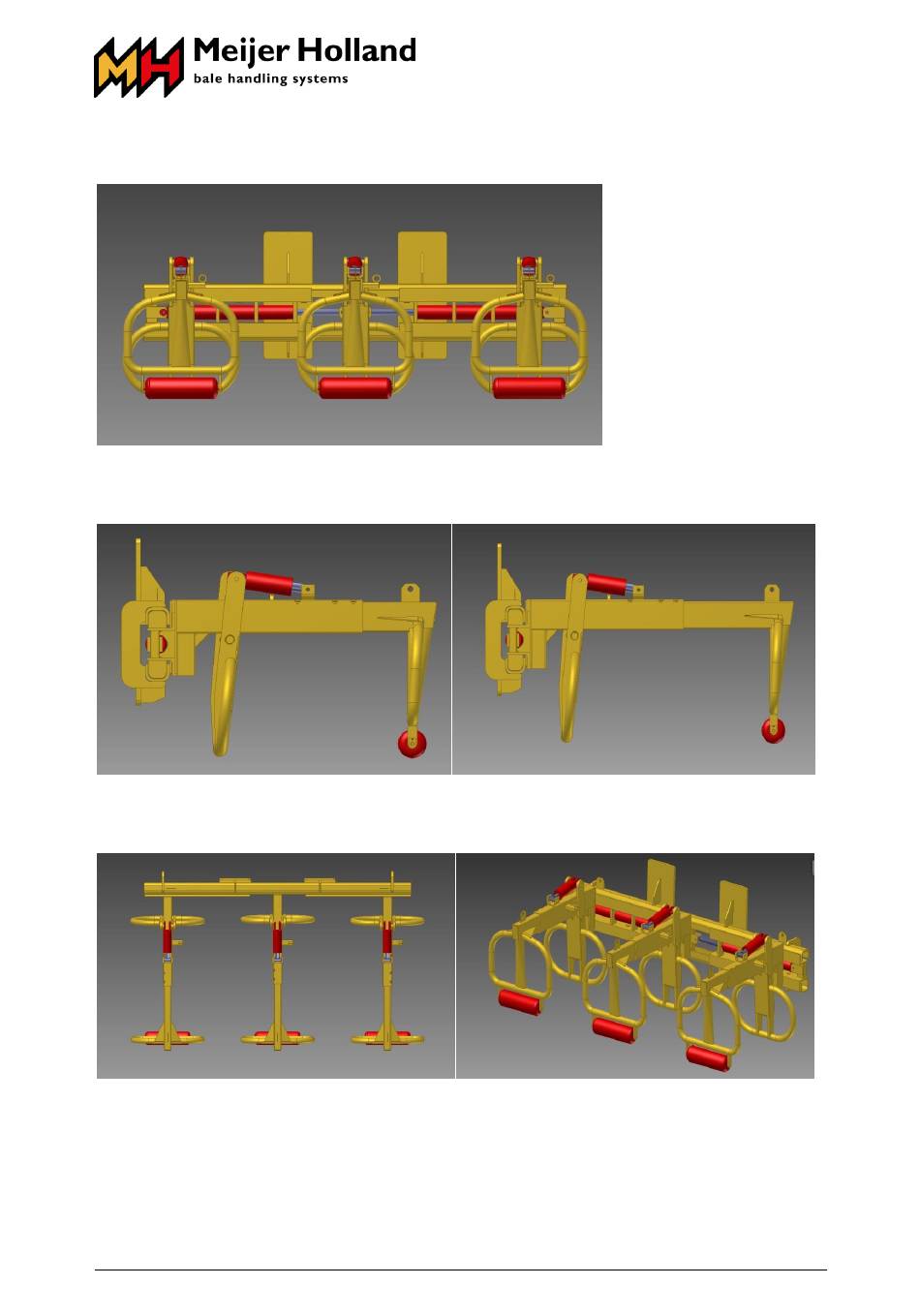 MH Meijer Holland
bale handling systems