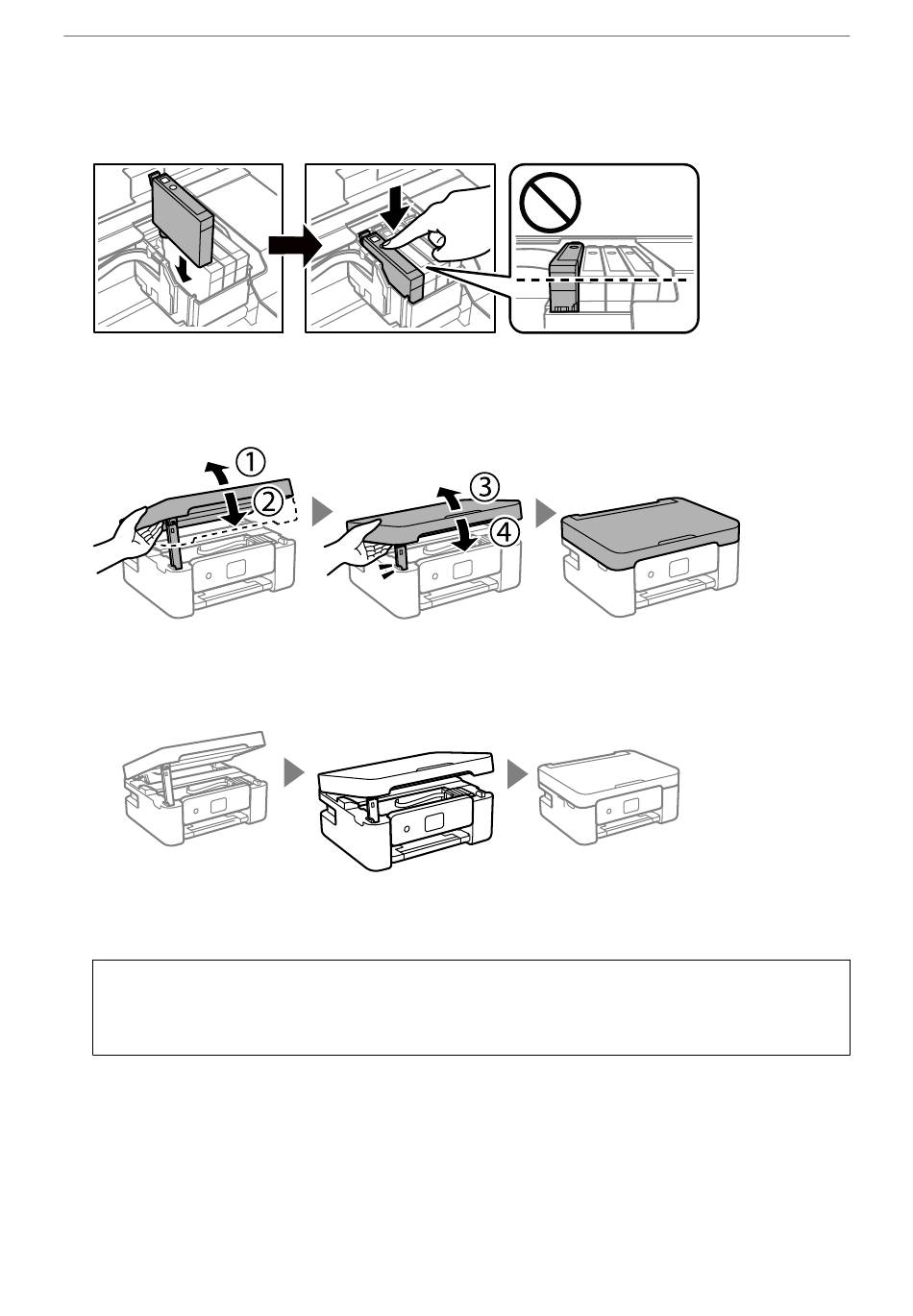 ①
②
③
④