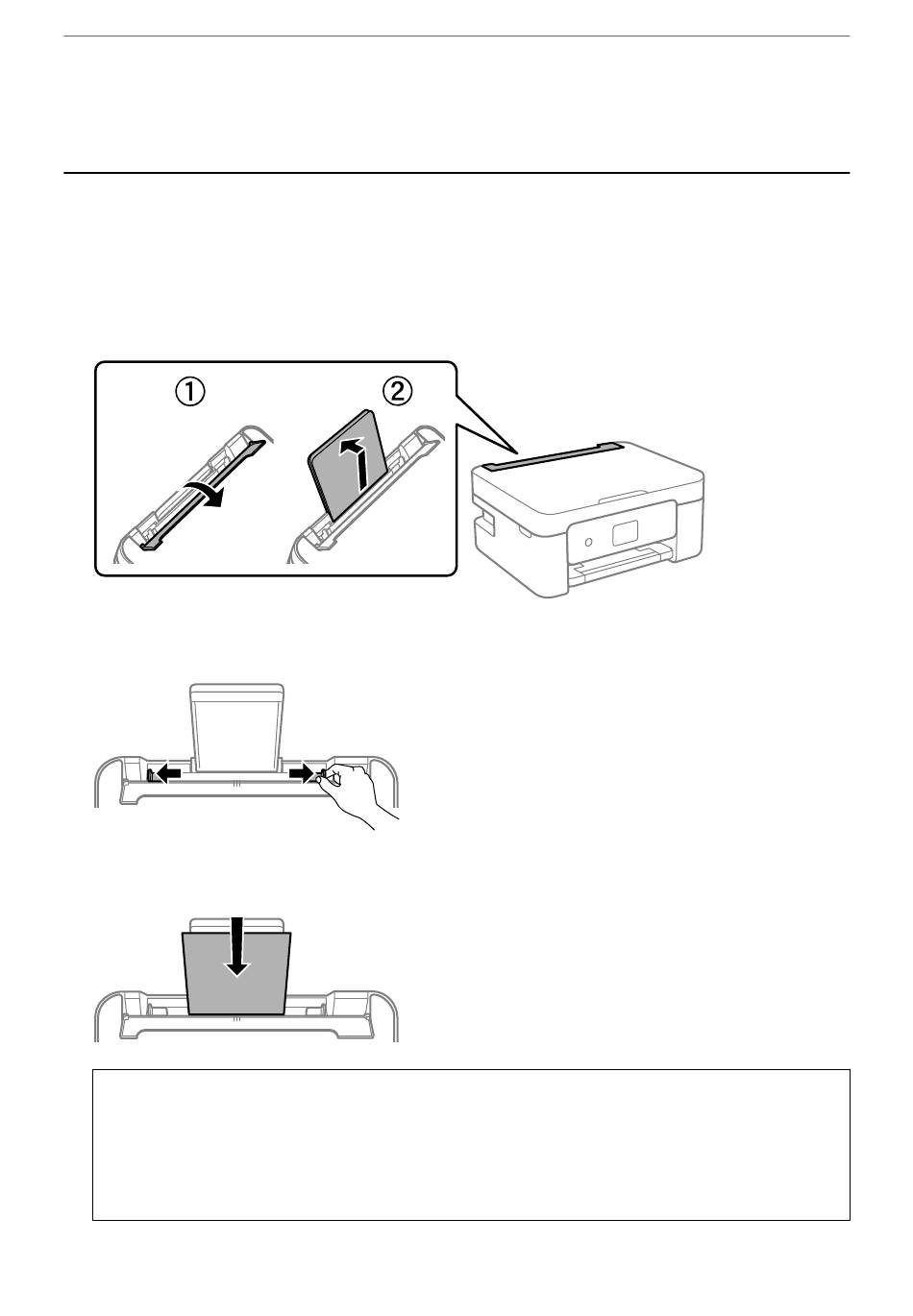 ①

②