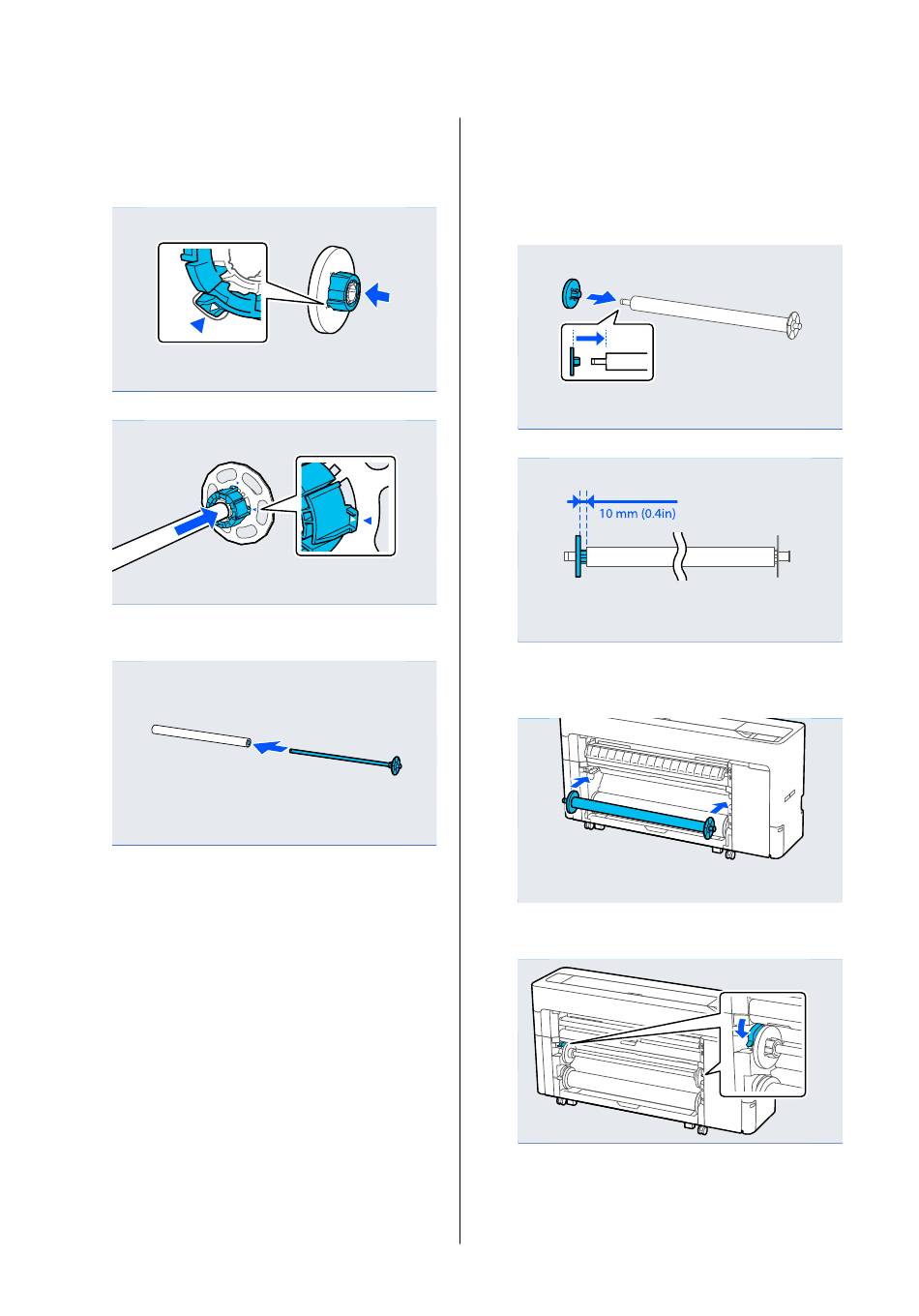 10 mm (0.4in)