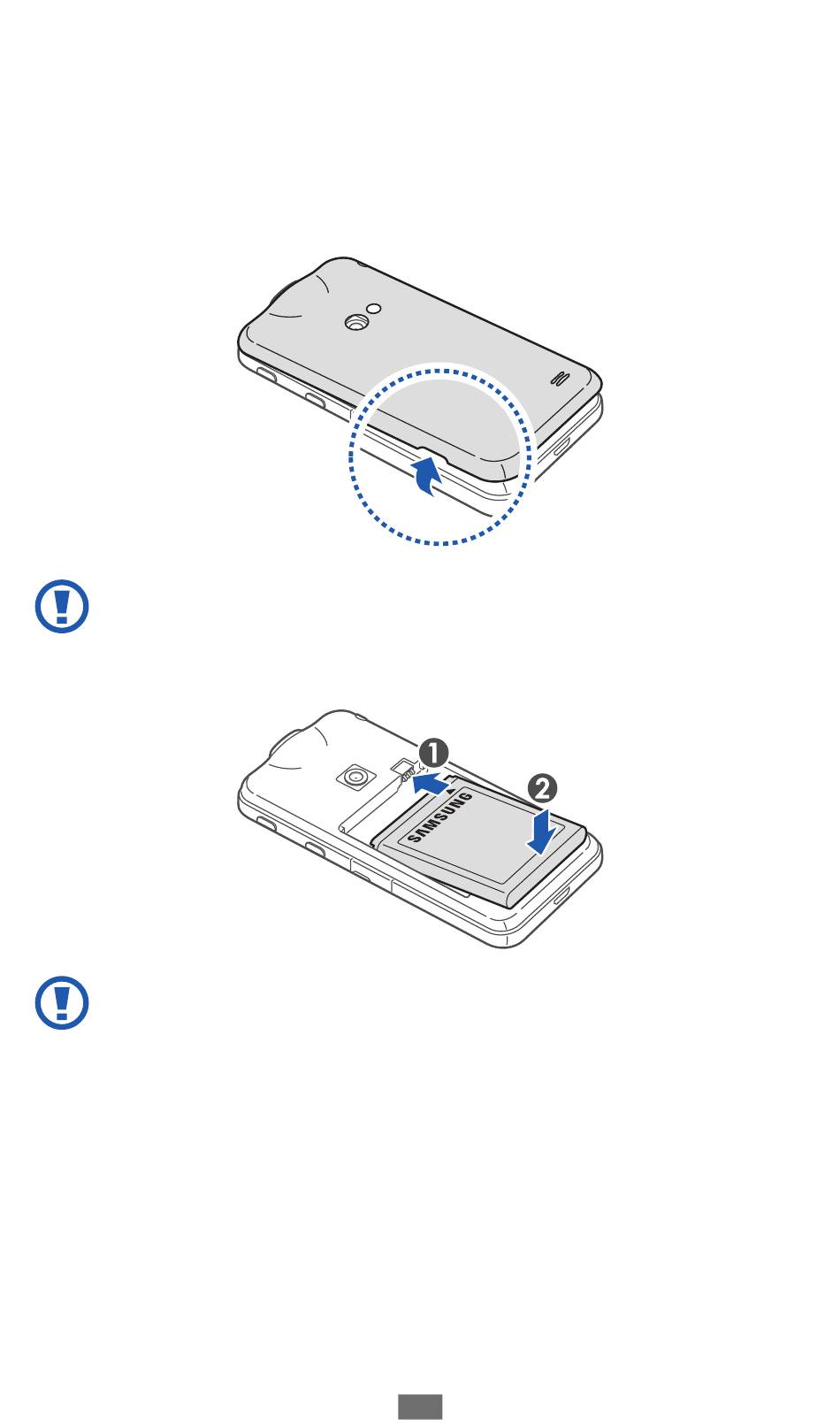 1

2

SAMSUNG