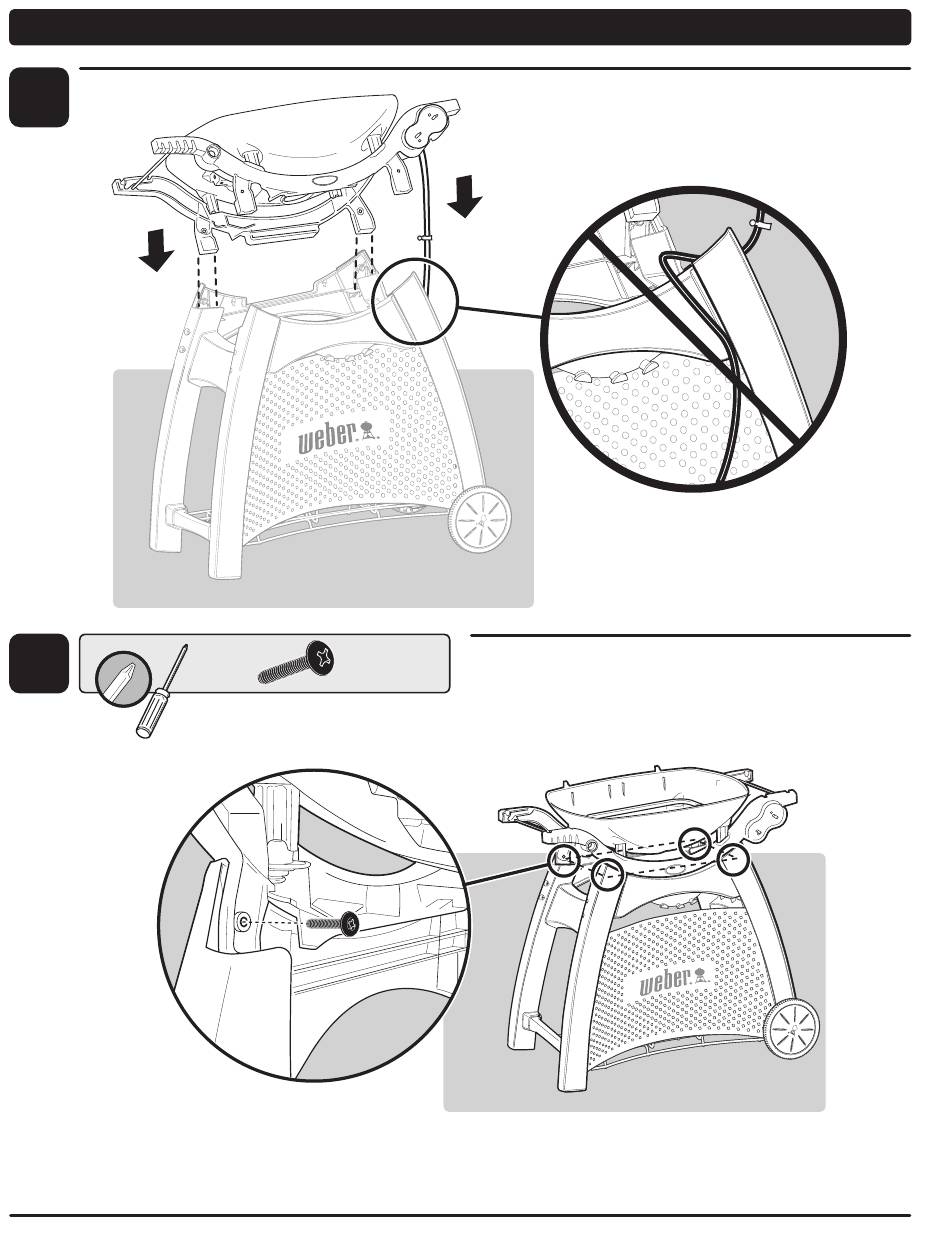 weber

weber