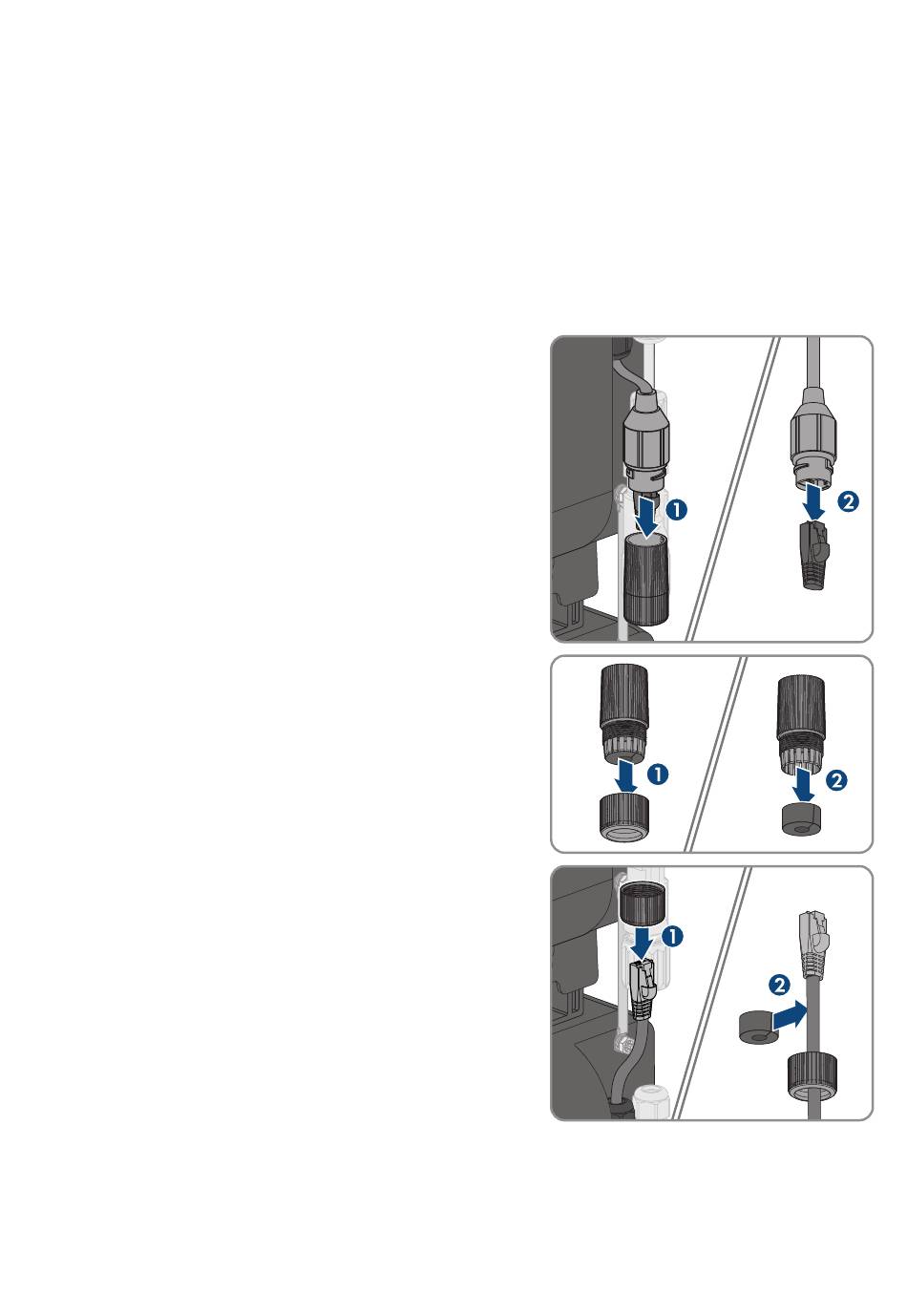 1
2
1
2
1
2