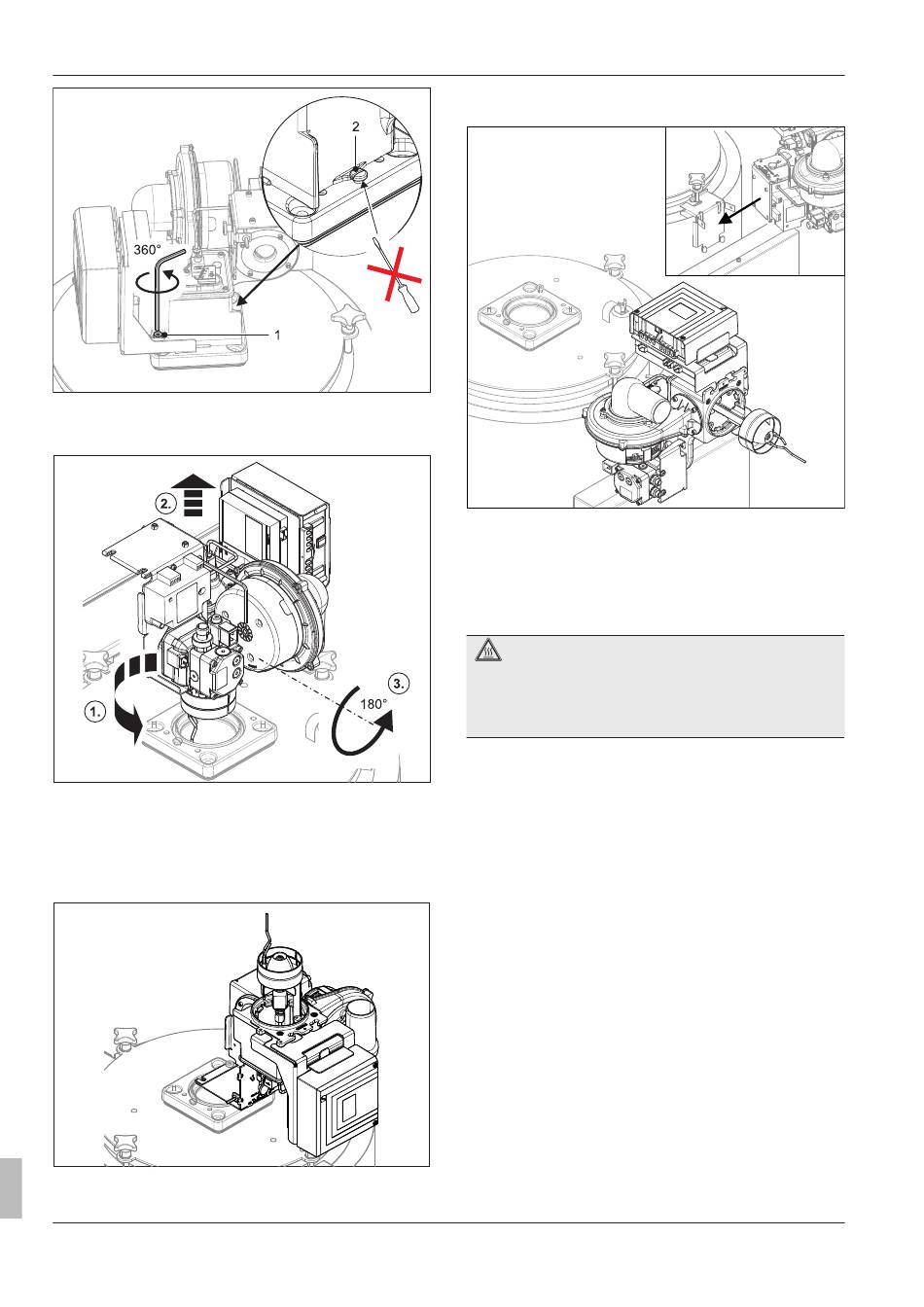 2

360°

1

2.

1.

3.

180°