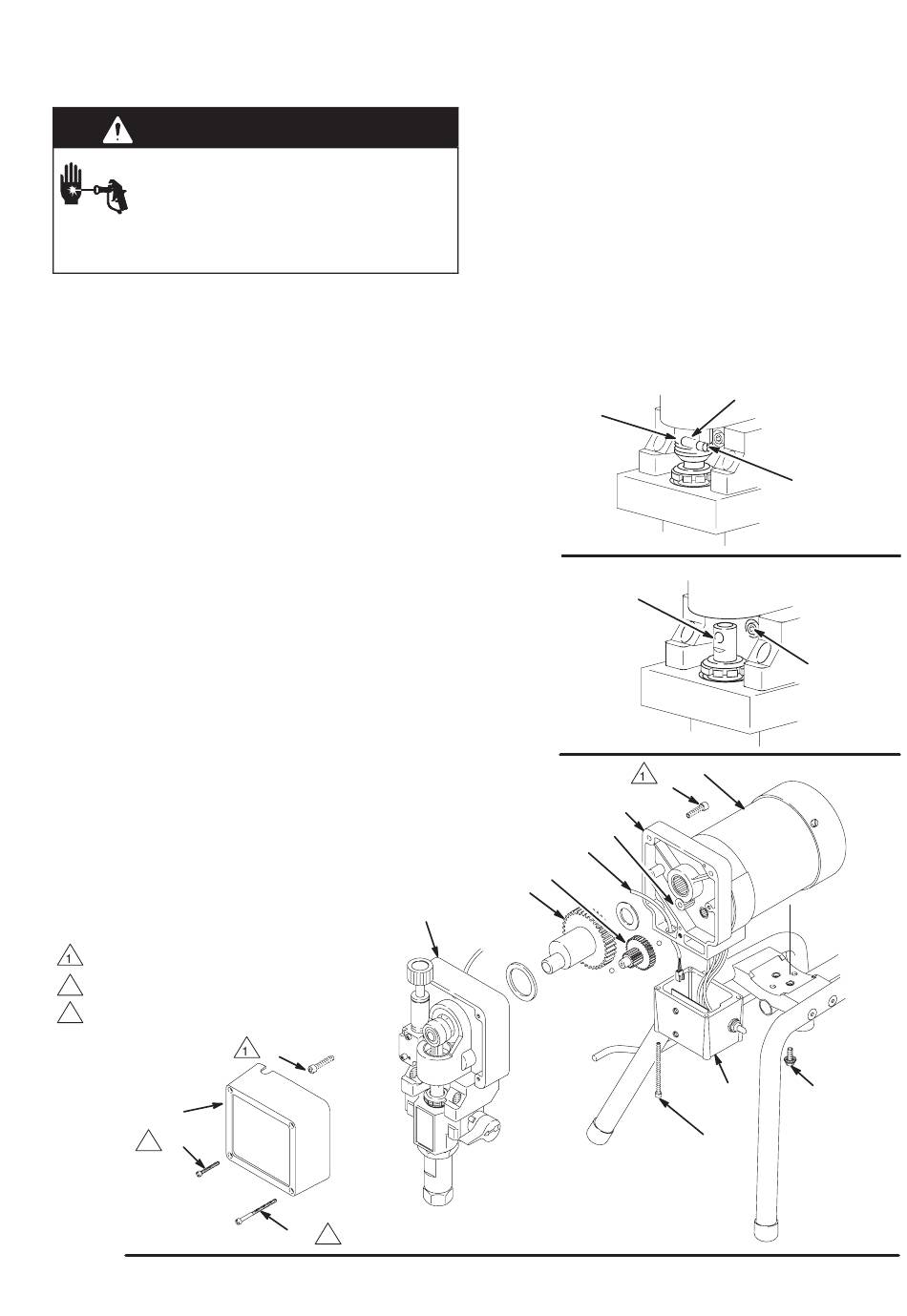 1

1

1