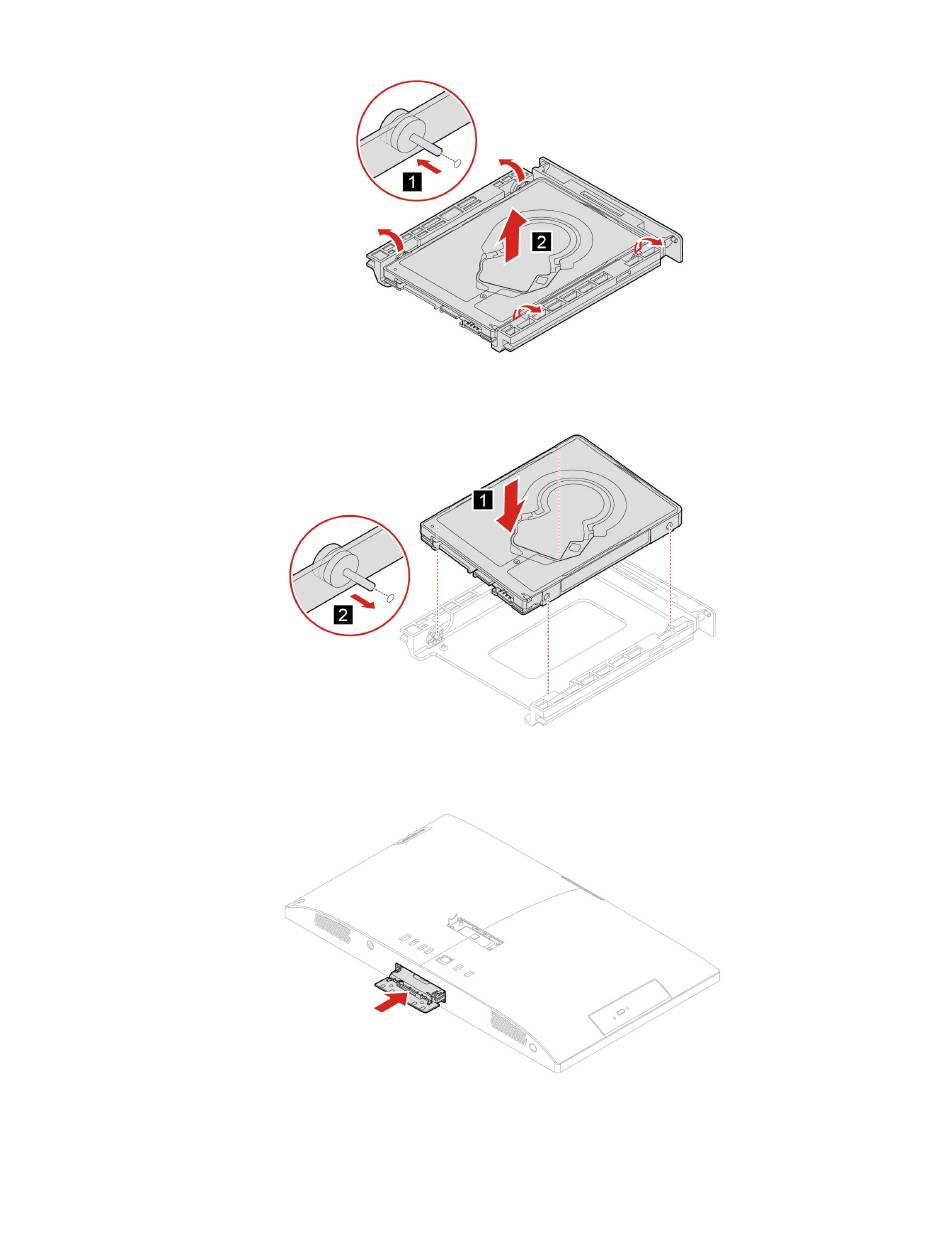 1
2
1
2