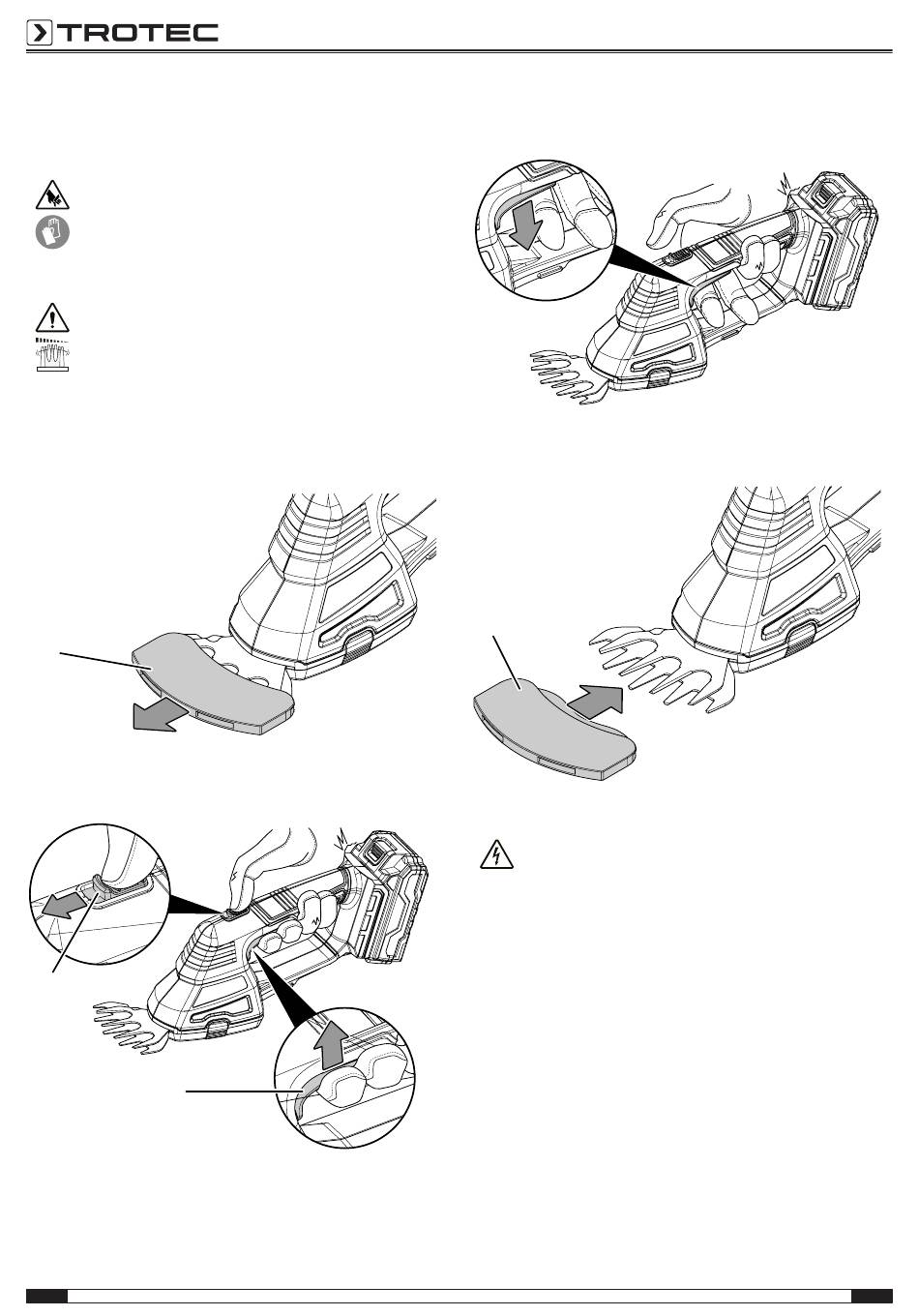 TROTEC