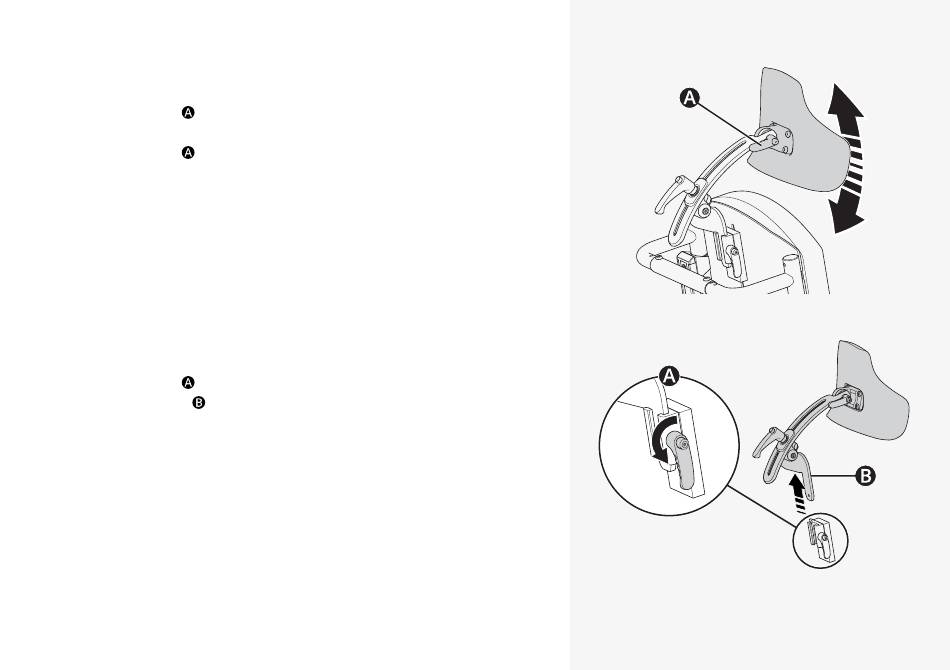 A

A

A

B

A

A

B