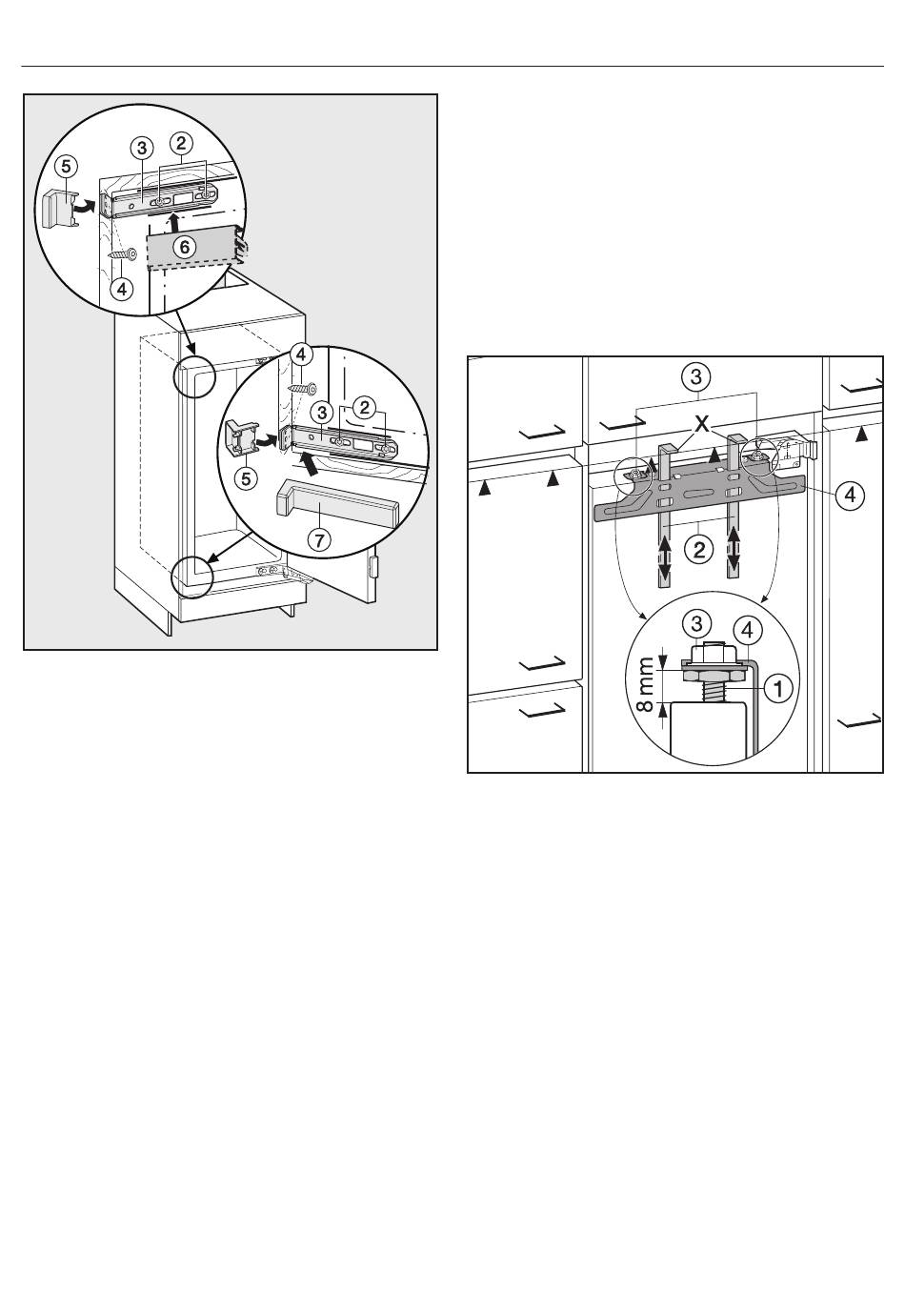 5
3
2
6
4
4
3
2
5
7
3
X
4
2
3
4
8 mm
1