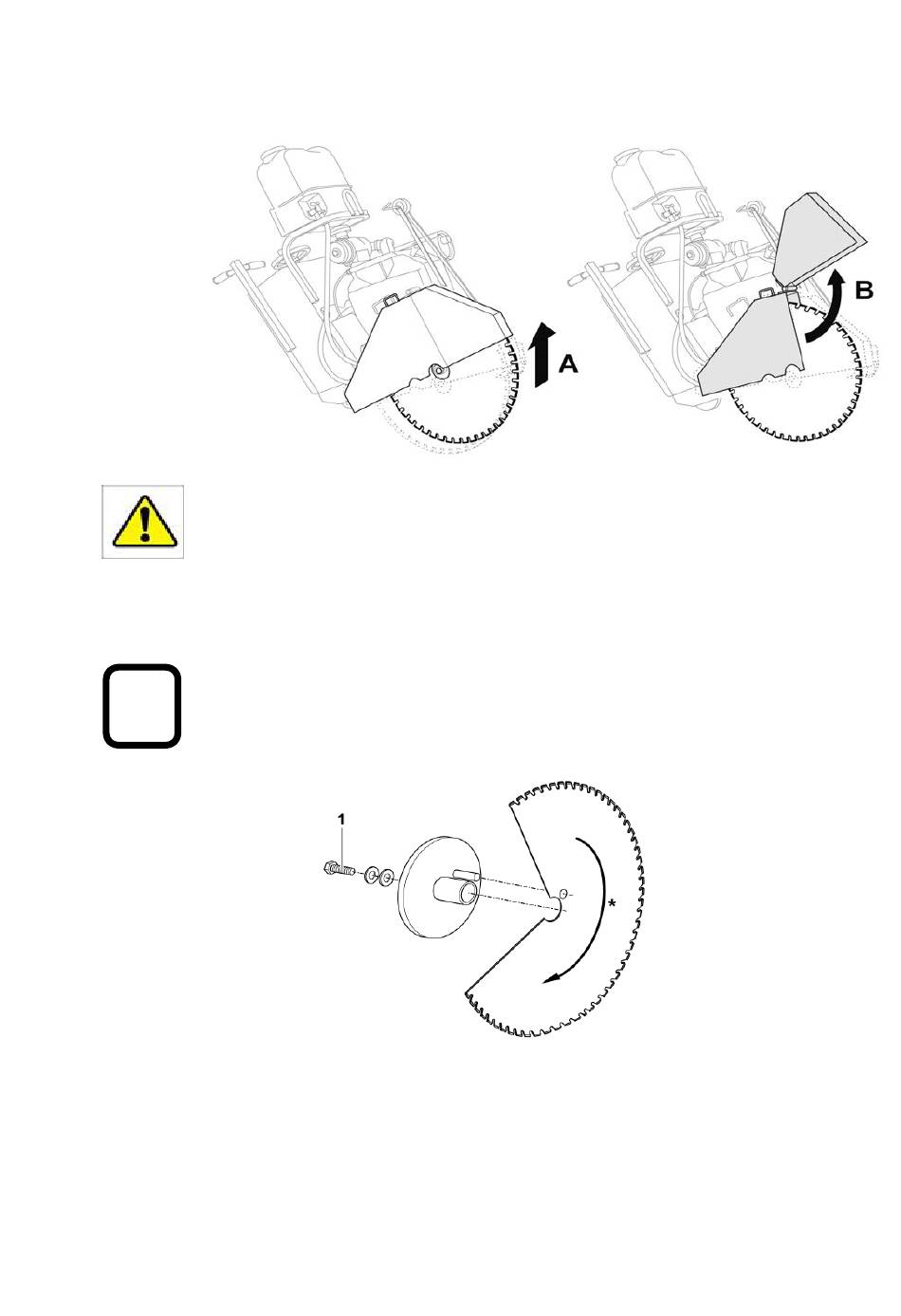 A

B

1

*