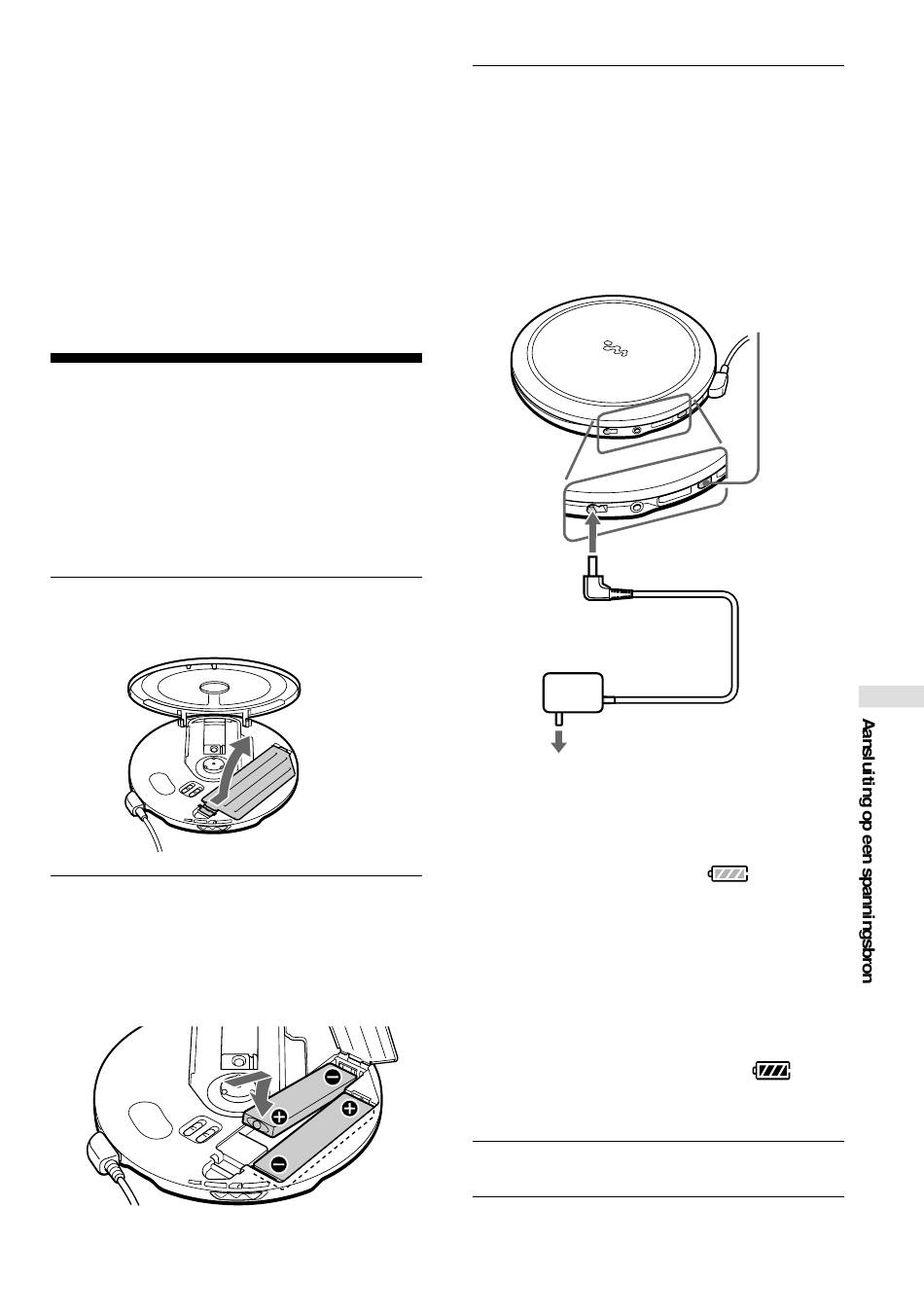 Aansluiting op een spanningsbron