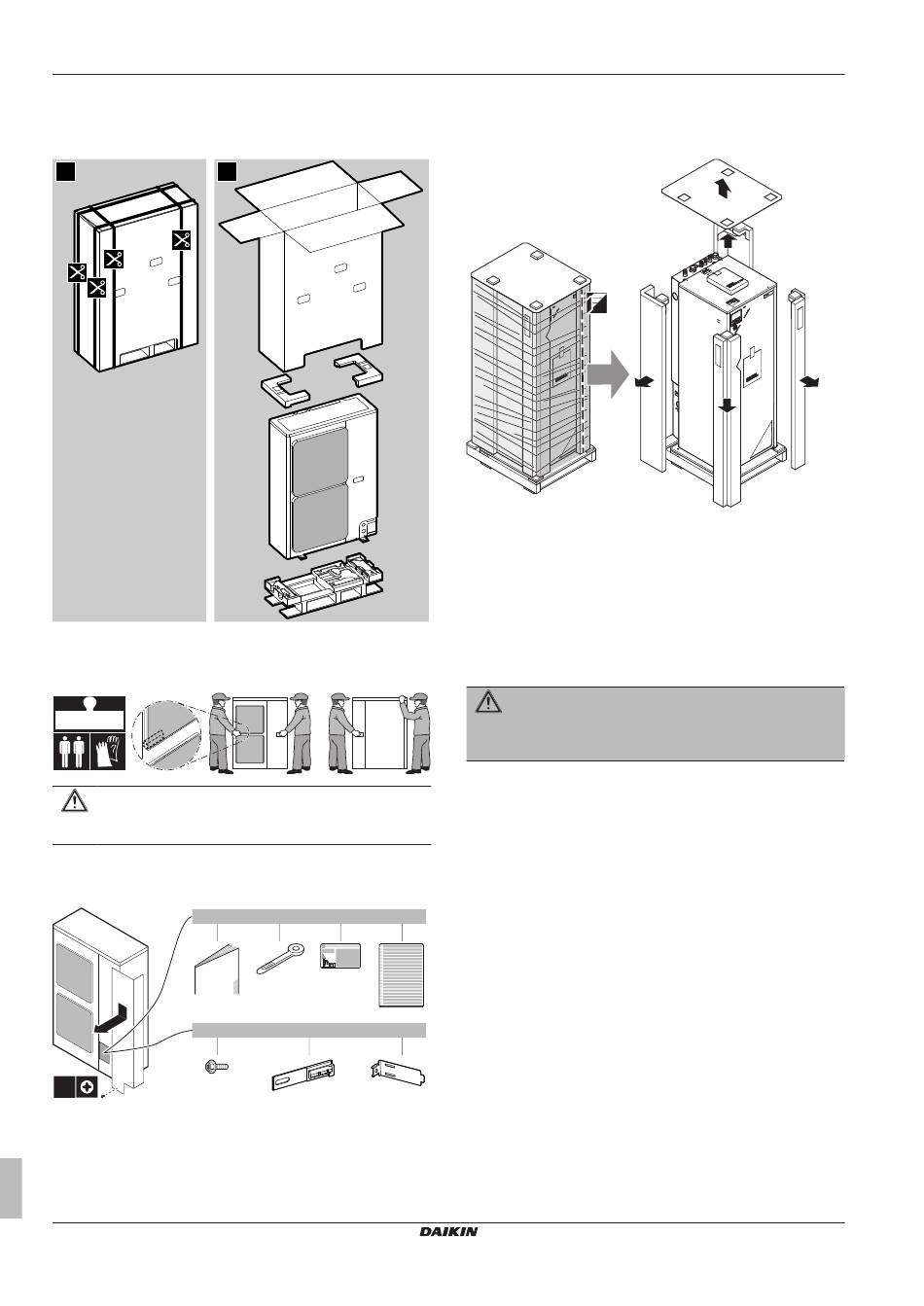 DAIKIN