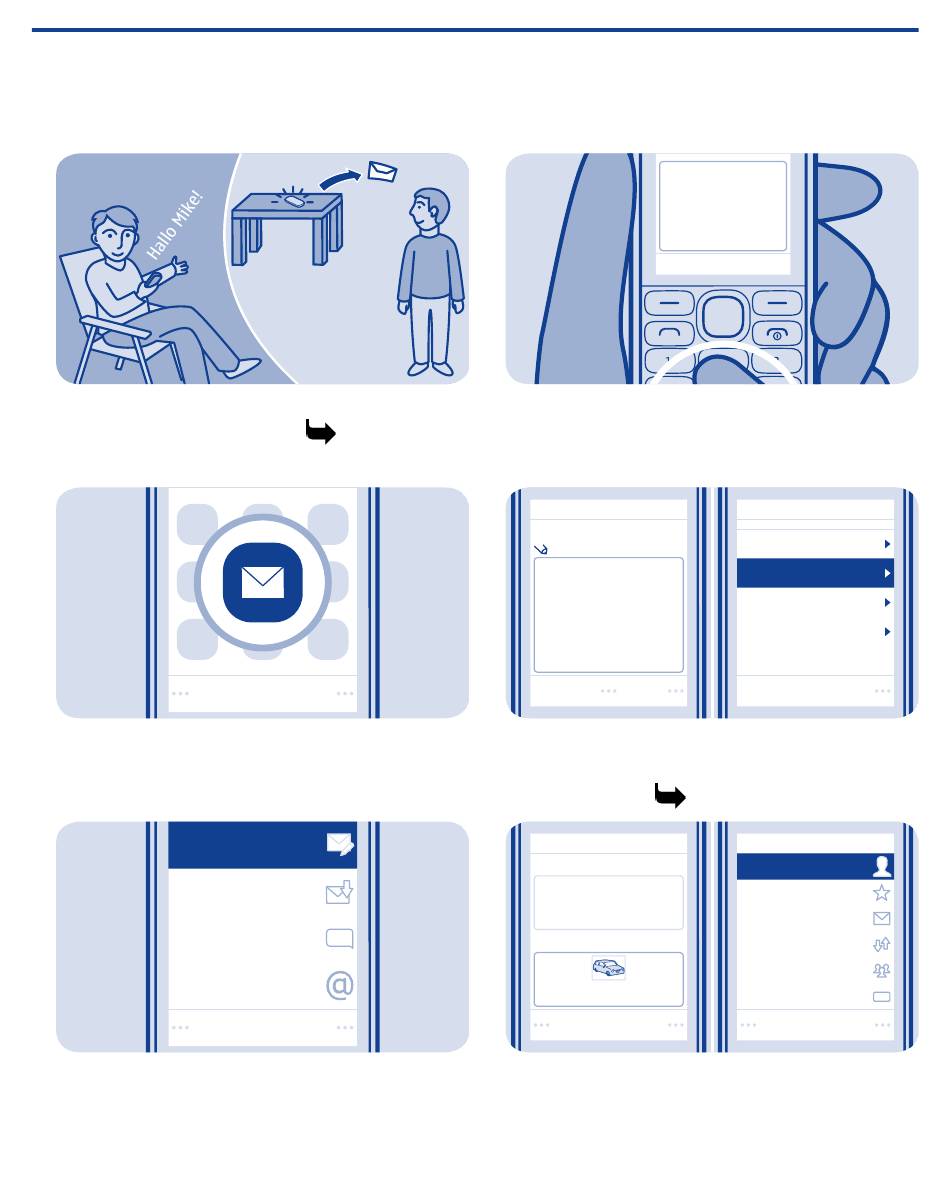 Hallo Mike!