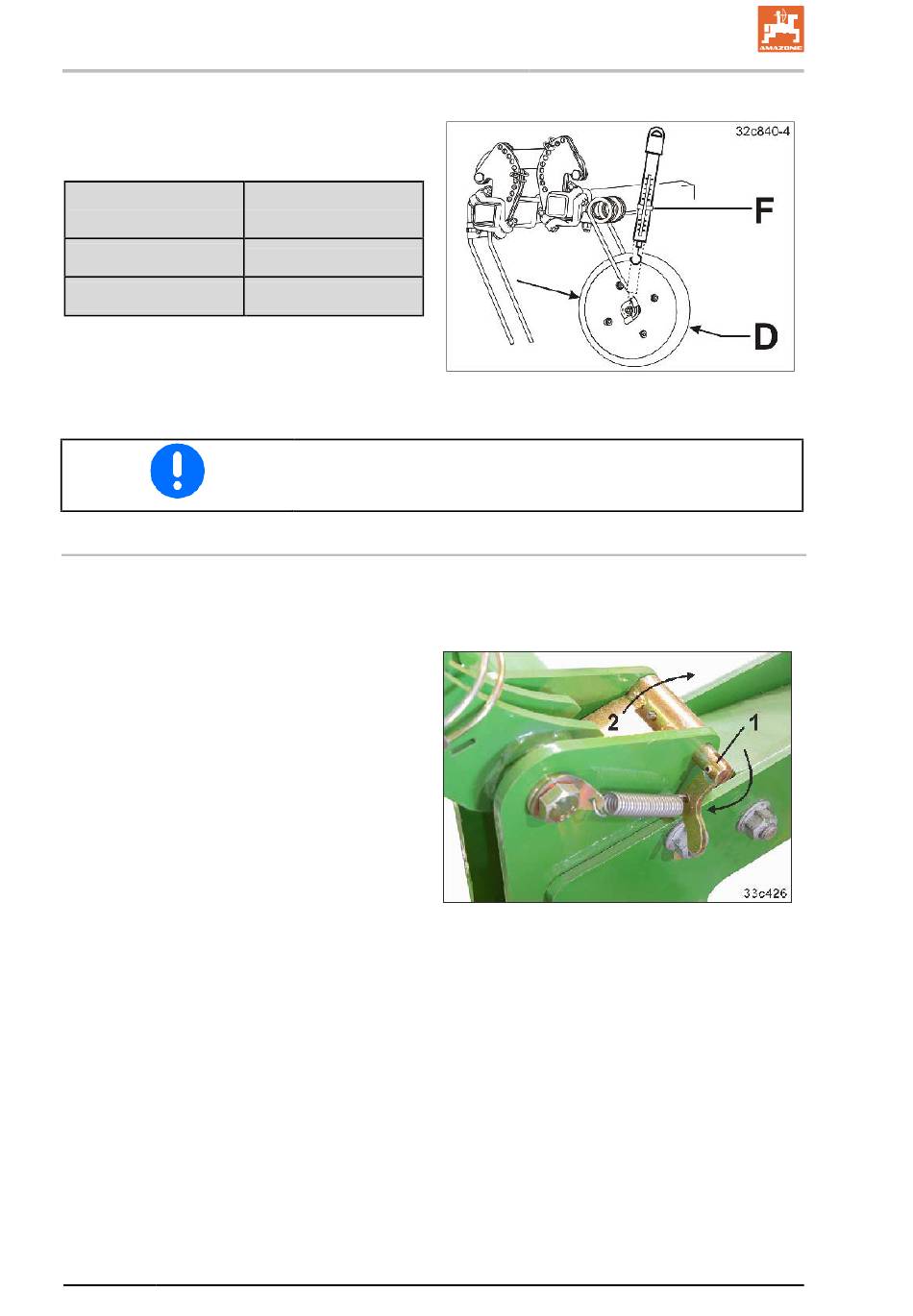 AMAZONE

32c840-4

F

D

2

1

33c426