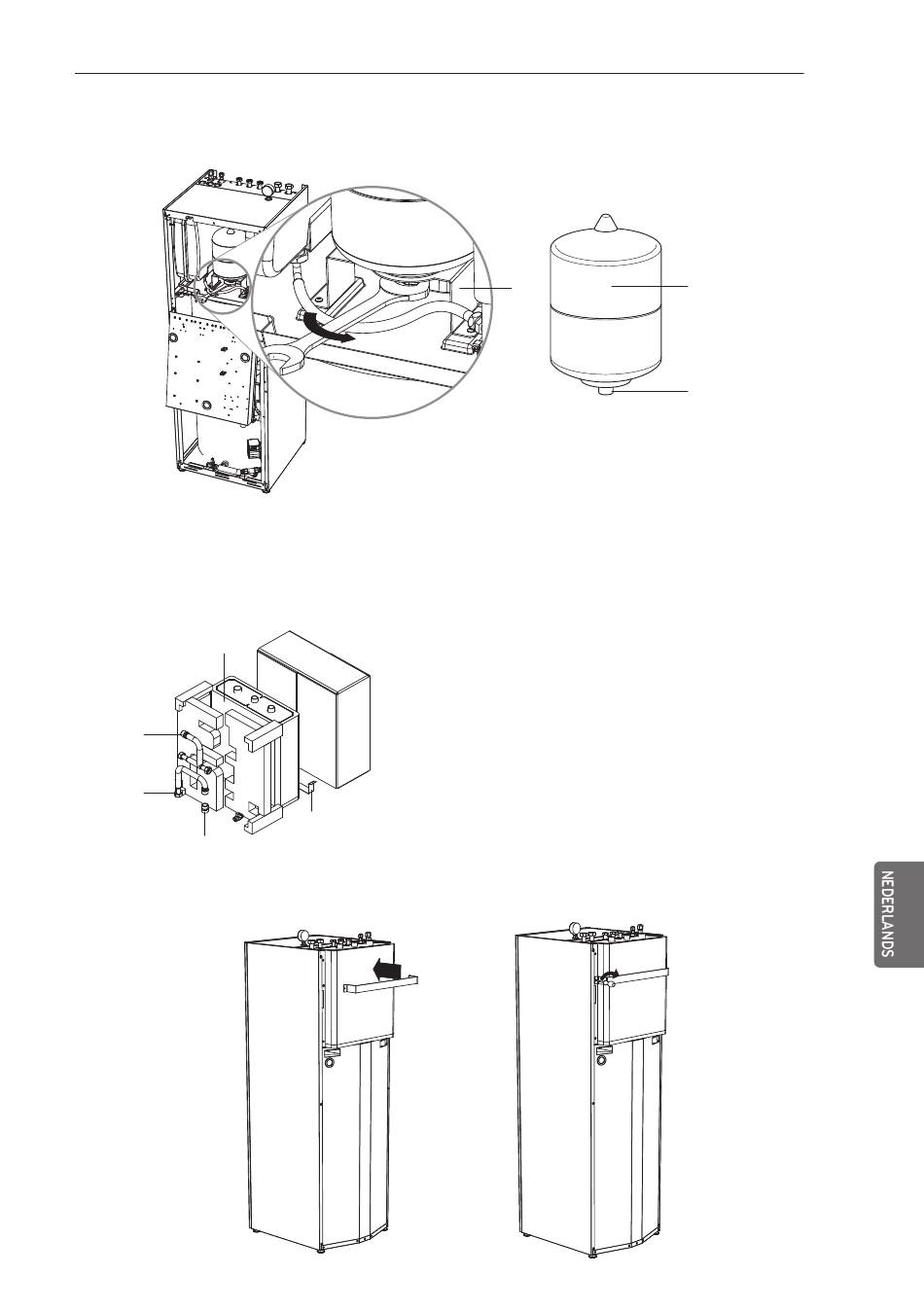 NEDERLANDS