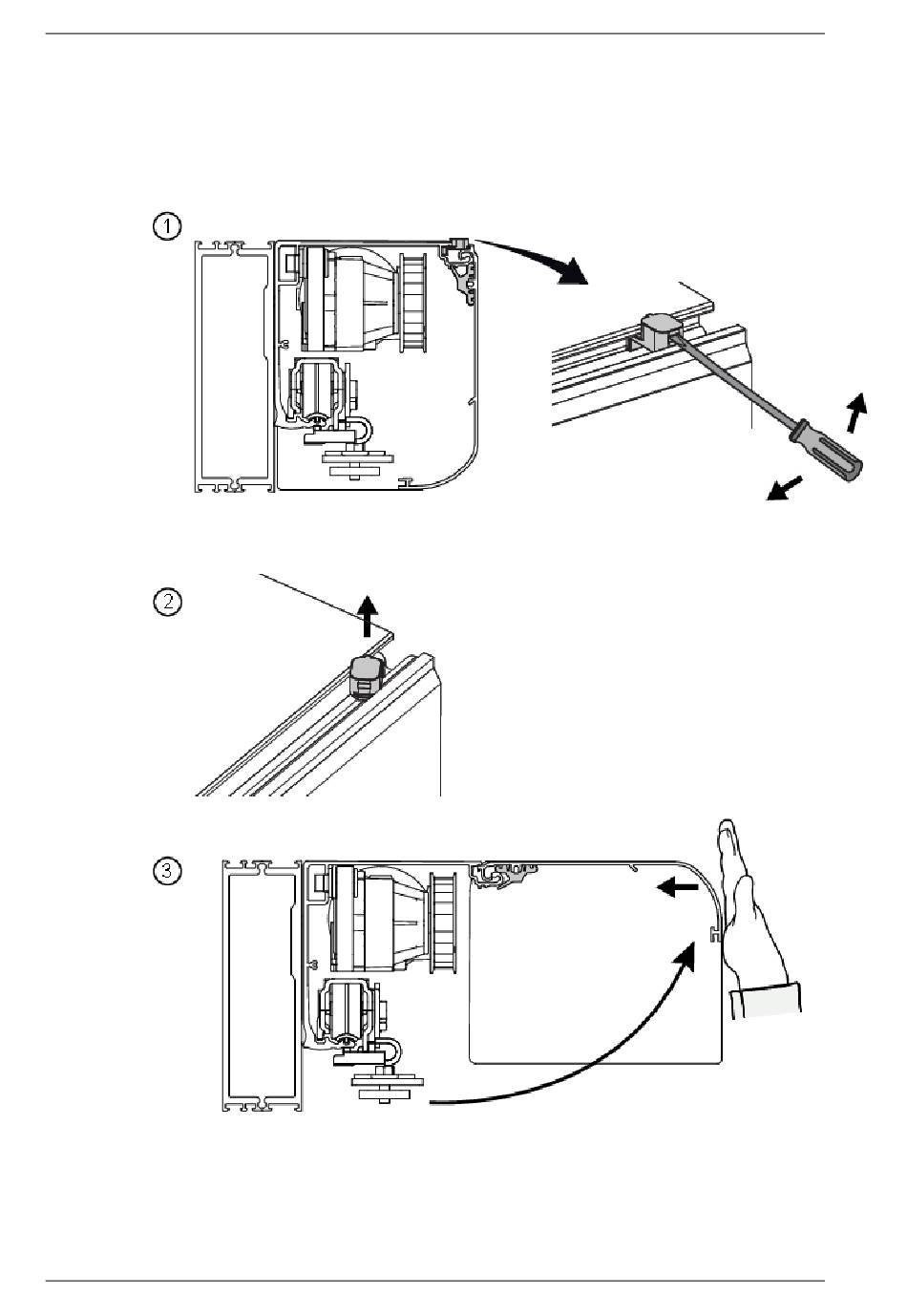 1

2

3