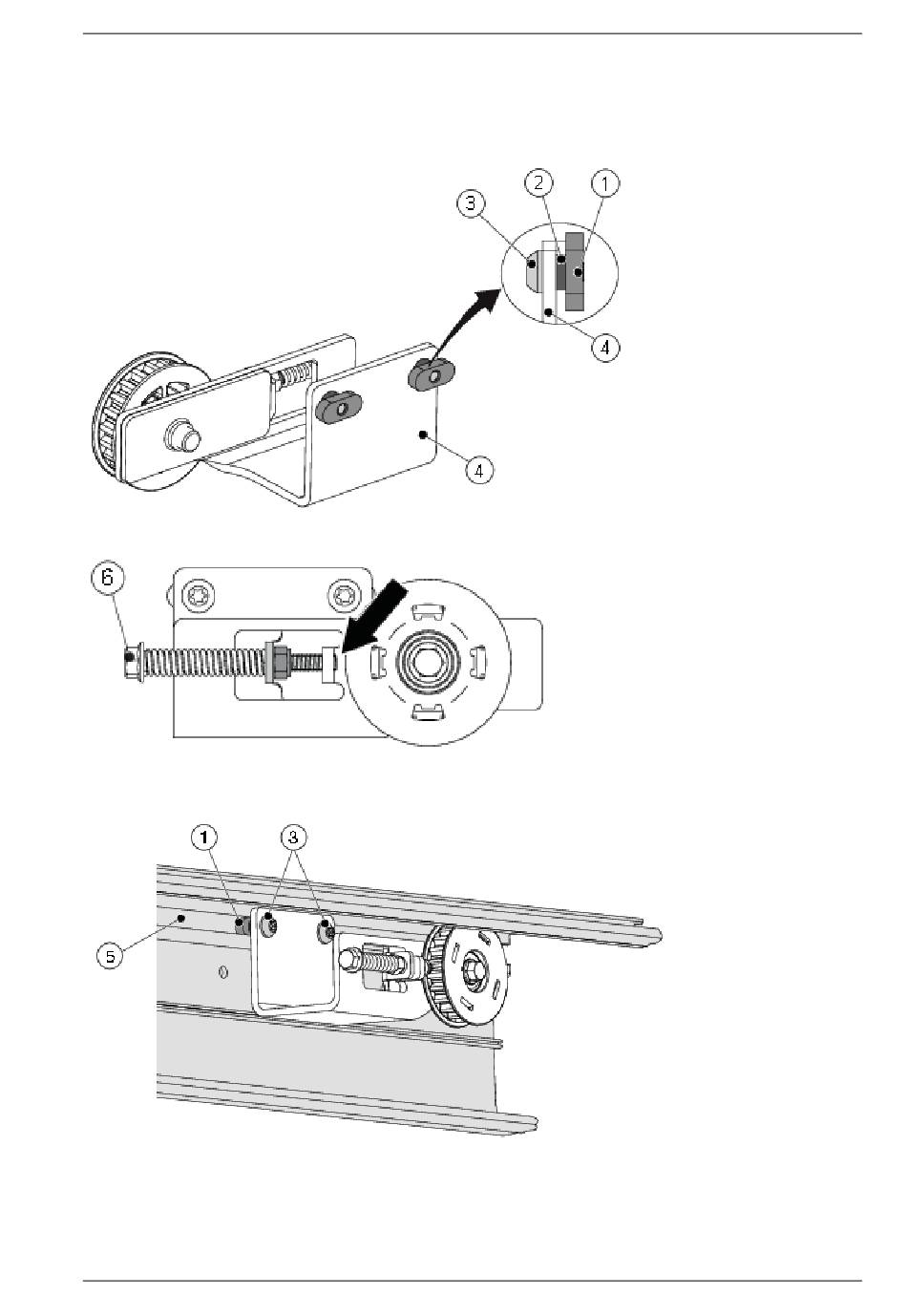 3
2
1
4
4
6
1
3
5