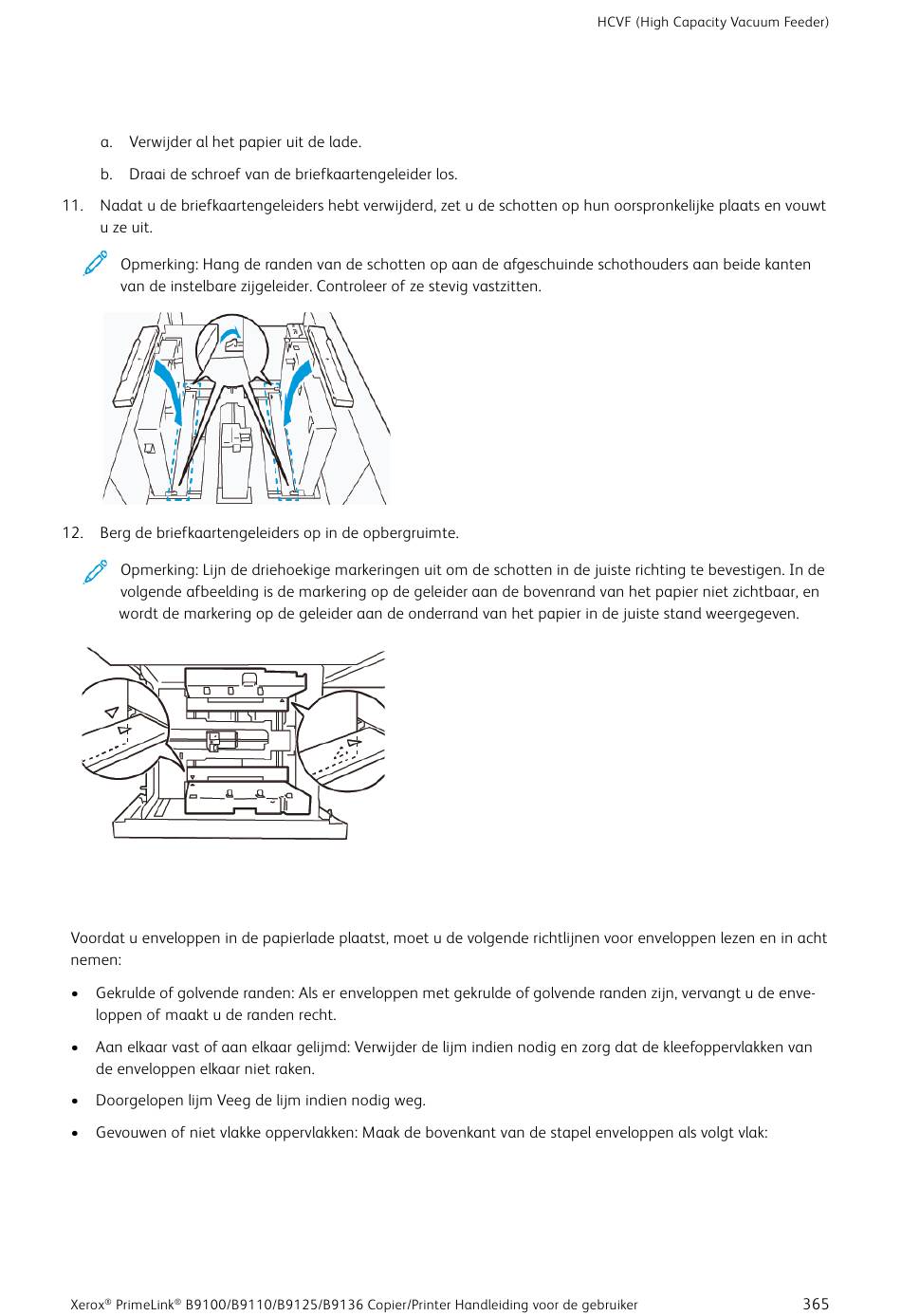 HCVF (High Capacity Vacuum Feeder)

a. Verwijder al het papier uit de lade.

b. Draai de schroef van de briefkaartengeleider los.

11. Nadat u de briefkaartengeleiders hebt verwijderd, zet u de schotten op hun oorspronkelijke plaats en vouwt u ze uit.

Opmerking: Hang de randen van de schotten op aan de afgeschuinde schothouders aan beide kanten van de instelbare zijgeleider. Controleer of ze stevig vastzitten.

12. Berg de briefkaartengeleiders op in de opbergruimte.

Opmerking: Lijn de driehoekige markeringen uit om de schotten in de juiste richting te bevestigen. In de volgende afbeelding is de markering op de geleider aan de bovenrand van het papier niet zichtbaar, en wordt de markering op de geleider aan de onderrand van het papier in de juiste stand weergegeven.

Voordat u enveloppen in de papierlade plaatst, moet u de volgende richtlijnen voor enveloppen lezen en in acht nemen:

• Gekrulde of golvende randen: Als er enveloppen met gekrulde of golvende randen zijn, vervangt u de enveloppen of maakt u de randen recht.

• Aan elkaar vast of aan elkaar gelijmd: Verwijder de lijm indien nodig en zorg dat de kleefoppervlakken van de enveloppen elkaar niet raken.

• Doorgelopen lijm Veeg de lijm indien nodig weg.

• Gevouwen of niet vlakke oppervlakken: Maak de bovenkant van de stapel enveloppen als volgt vlak:

Xerox® PrimeLink® B9100/B9110/B9125/B9136 Copier/Printer Handleiding voor de gebruiker 365