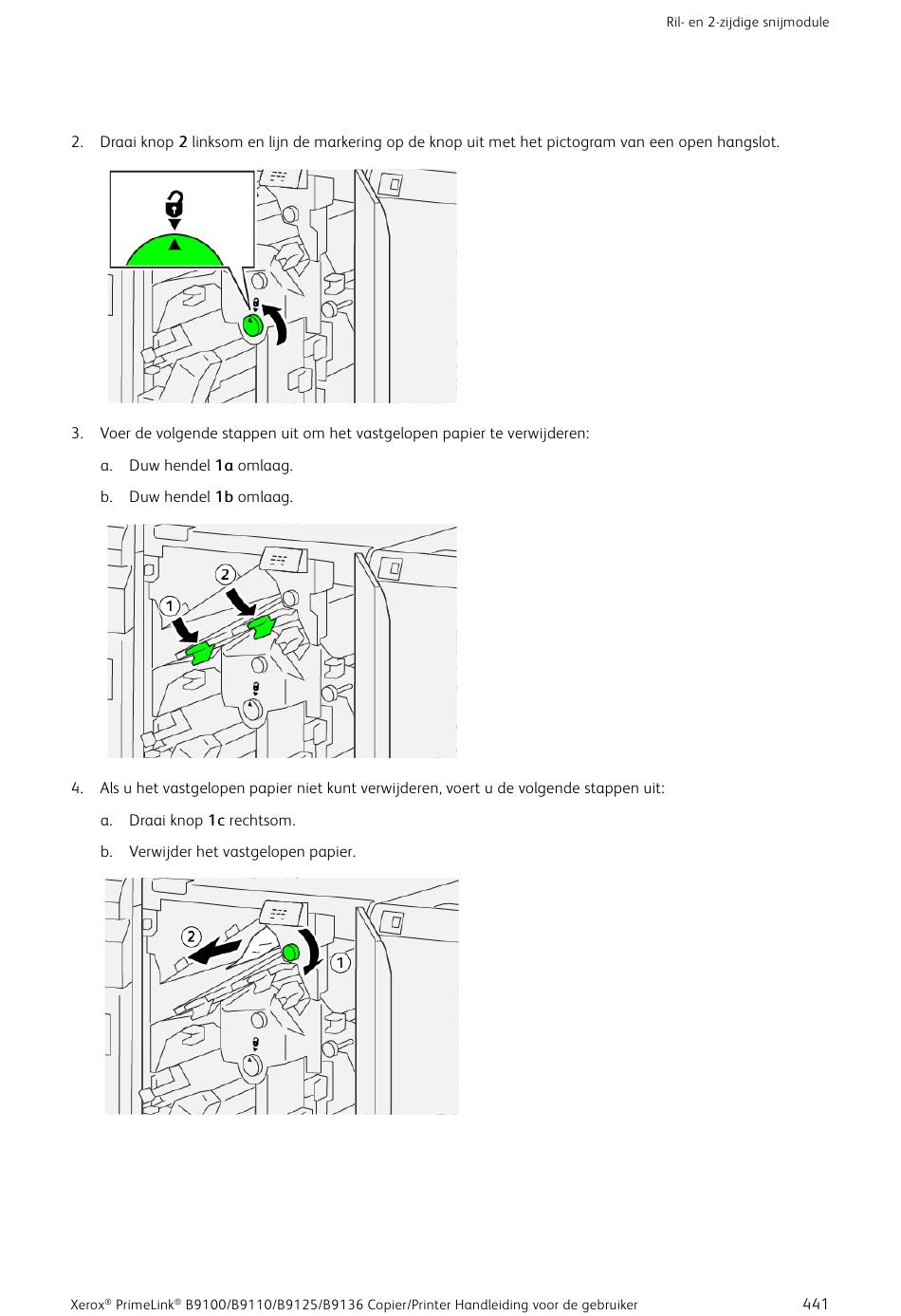 Ril- en 2-zijdige snijmodule

2. Draai knop 2 linksom en lijn de markering op de knop uit met het pictogram van een open hangslot.

3. Voer de volgende stappen uit om het vastgelopen papier te verwijderen:

a. Duw hendel 1a omlaag.

b. Duw hendel 1b omlaag.

2

1

4. Als u het vastgelopen papier niet kunt verwijderen, voert u de volgende stappen uit:

a. Draai knop 1c rechtsom.

b. Verwijder het vastgelopen papier.

2

1

Xerox® PrimeLink® B9100/B9110/B9125/B9136 Copier/Printer Handleiding voor de gebruiker 441