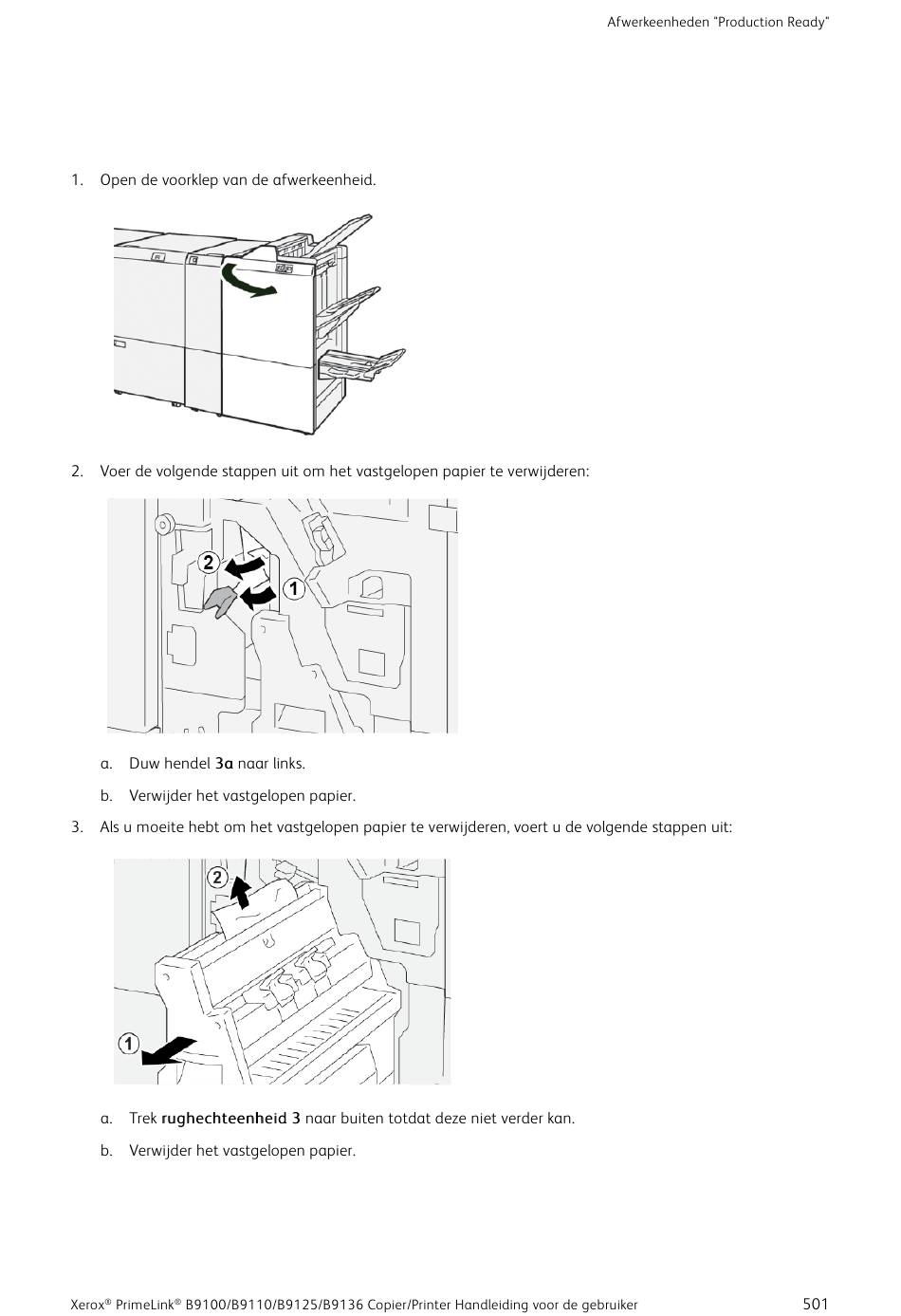 Afwerkeenheden "Production Ready"

1. Open de voorklep van de afwerkeenheid.

2. Voer de volgende stappen uit om het vastgelopen papier te verwijderen:

2

1

a. Duw hendel 3a naar links.

b. Verwijder het vastgelopen papier.

3. Als u moeite hebt om het vastgelopen papier te verwijderen, voert u de volgende stappen uit:

2

1

a. Trek rughechteenheid 3 naar buiten totdat deze niet verder kan.

b. Verwijder het vastgelopen papier.

Xerox® PrimeLink® B9100/B9110/B9125/B9136 Copier/Printer Handleiding voor de gebruiker 501