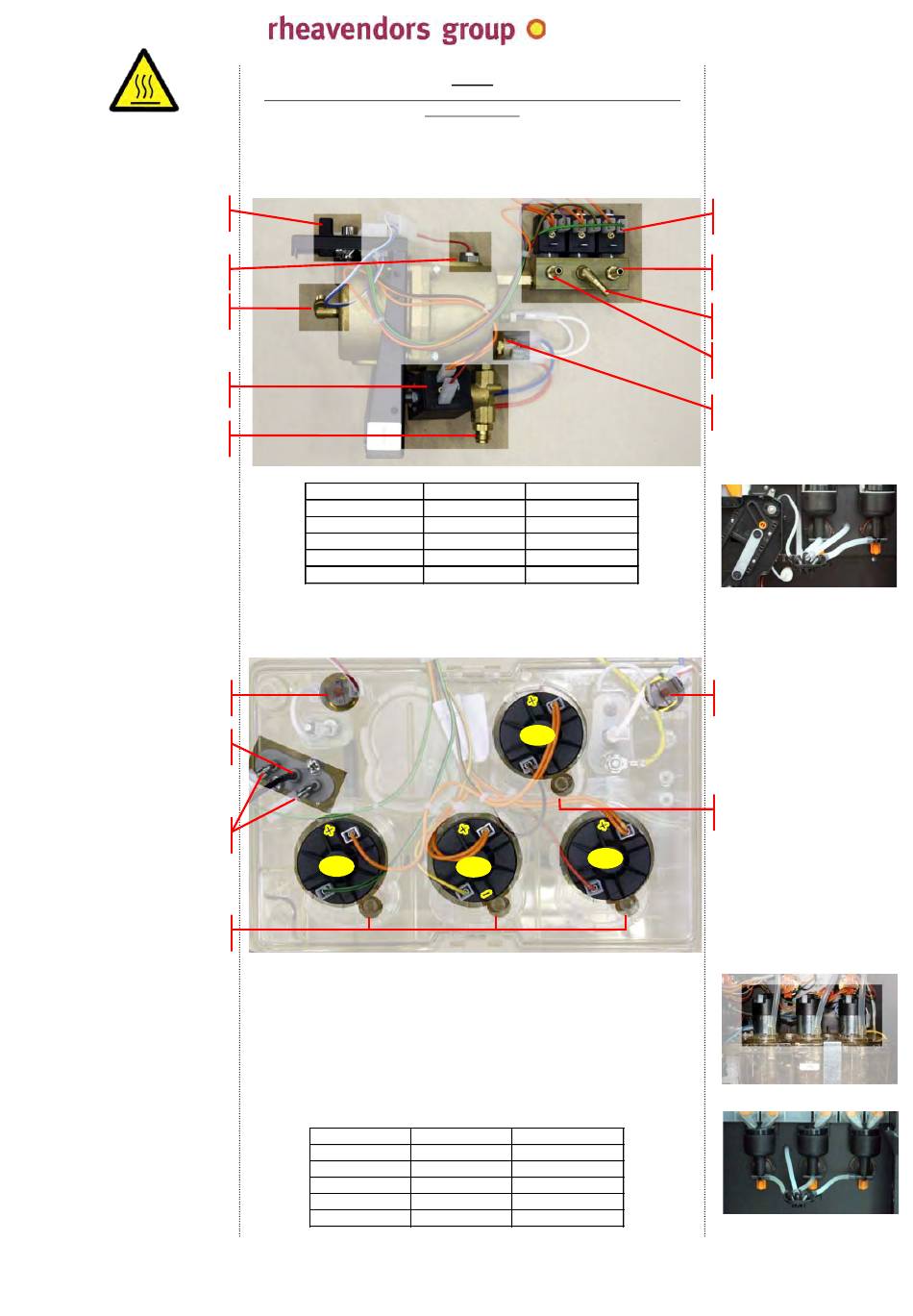 rheavendors group