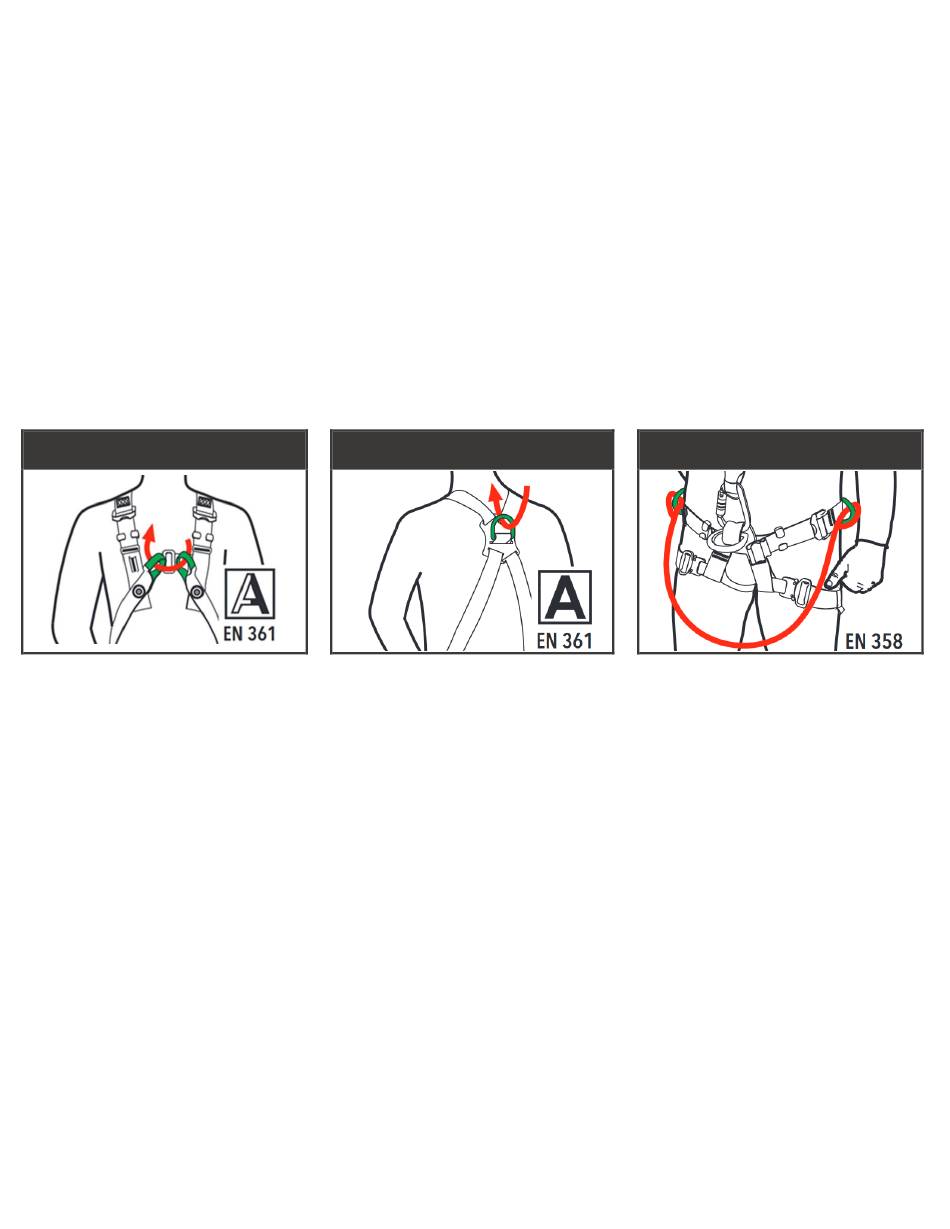 A
EN 361

A
EN 361

EN 358