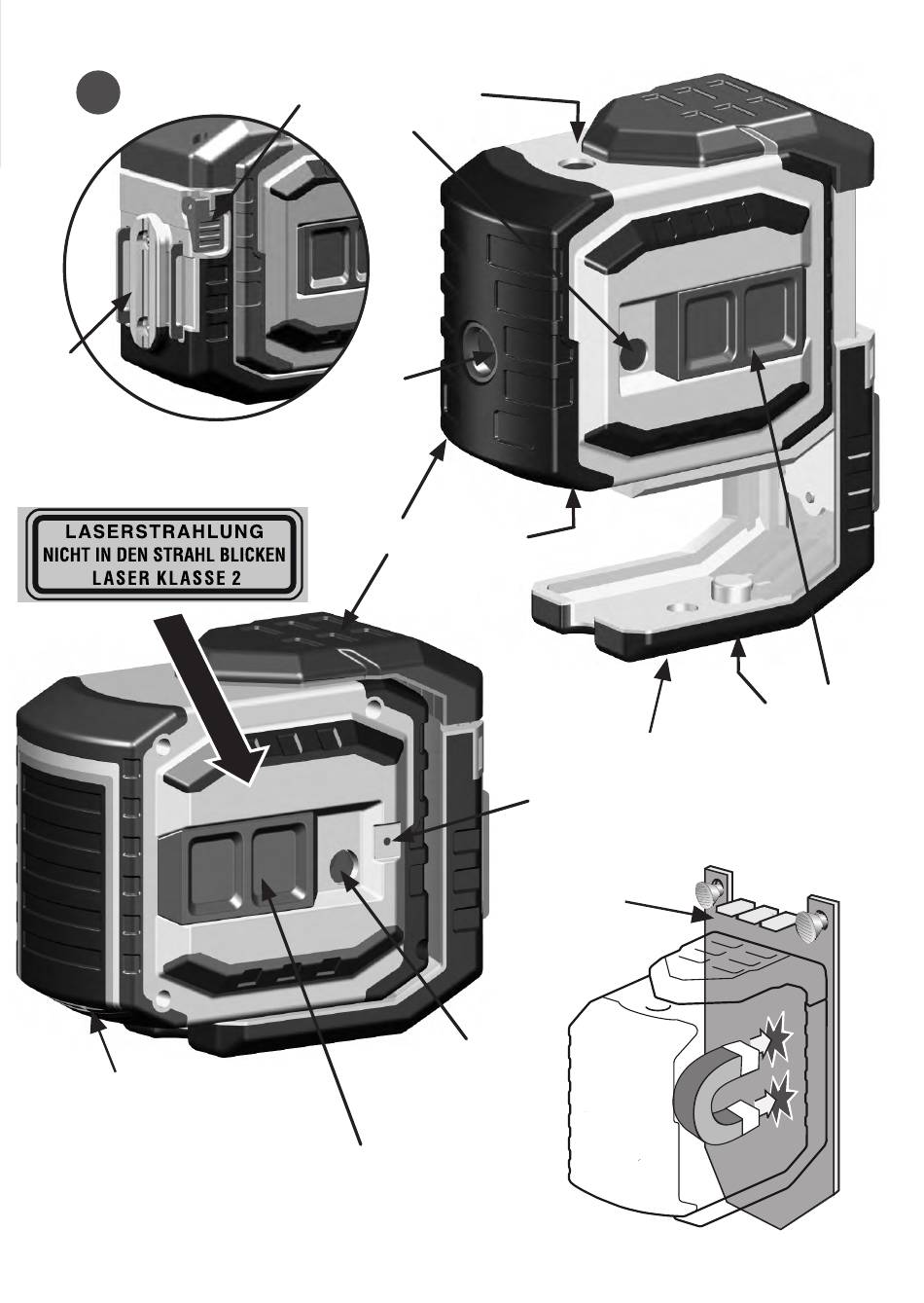 LASERSTRAHLUNG
NICHT IN DEN STRAHL BLICKEN
LASER KLASSE 2