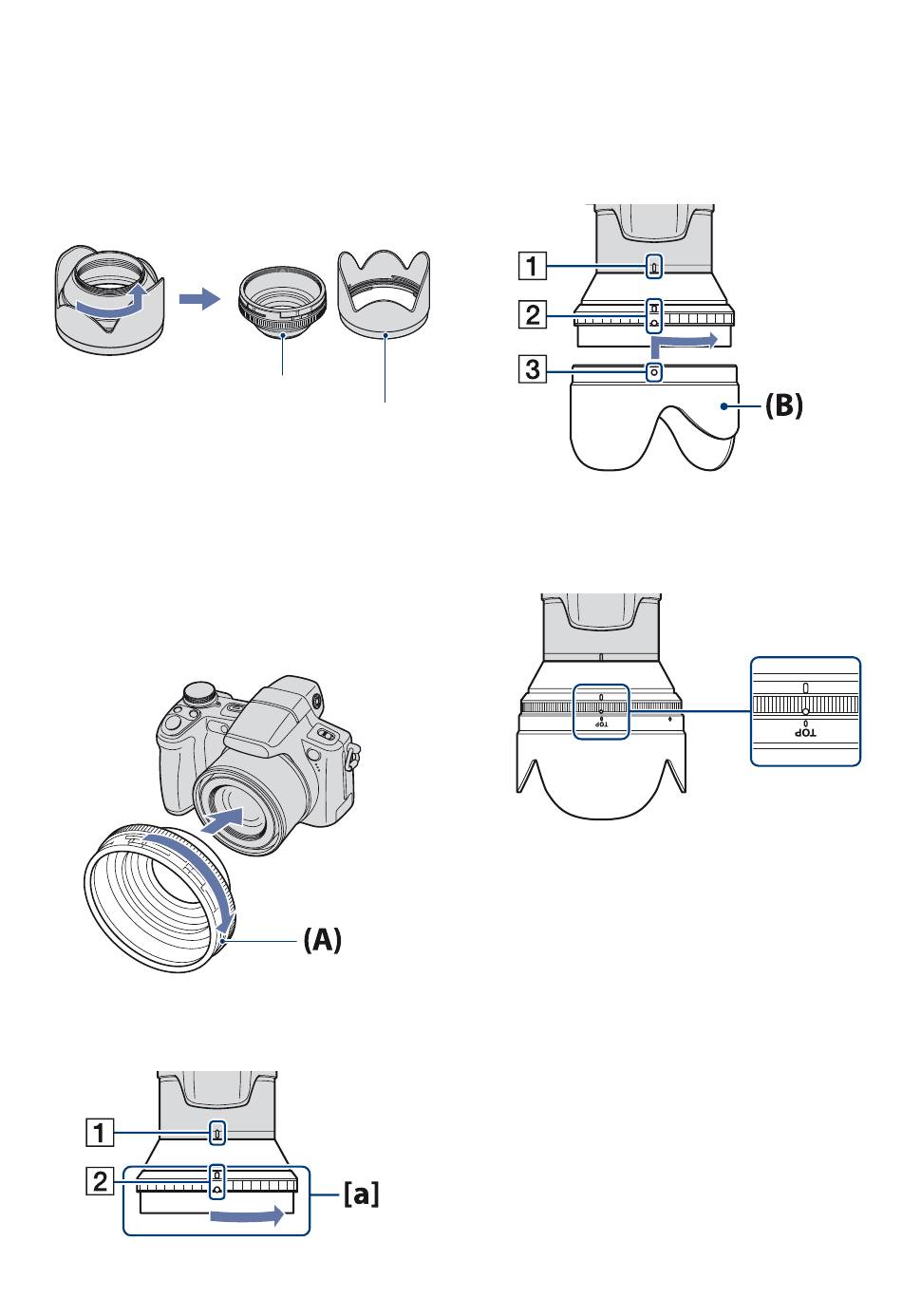 1

2

3

(B)

TOP

TOP

(A)

1

2

[a]