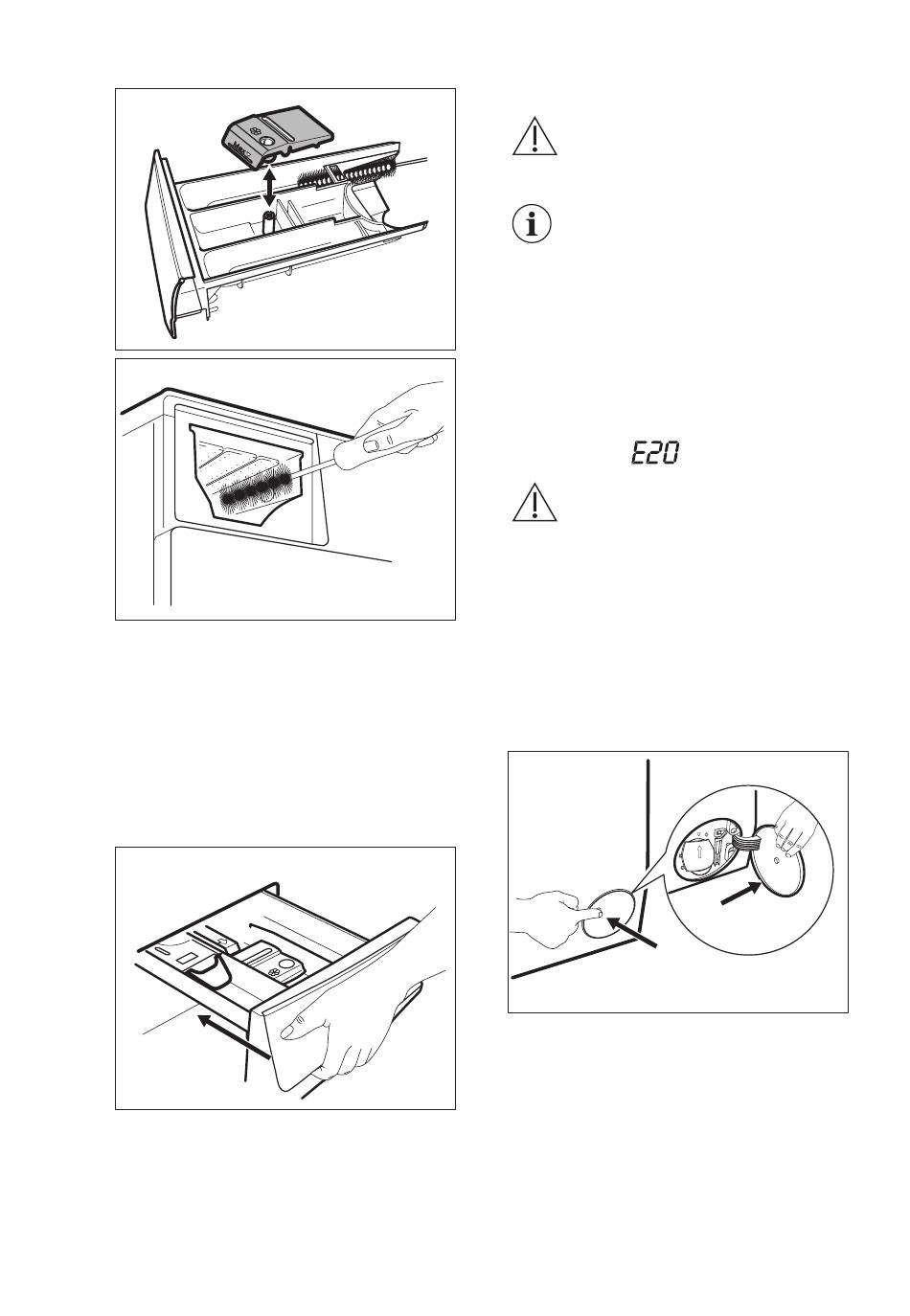 E20