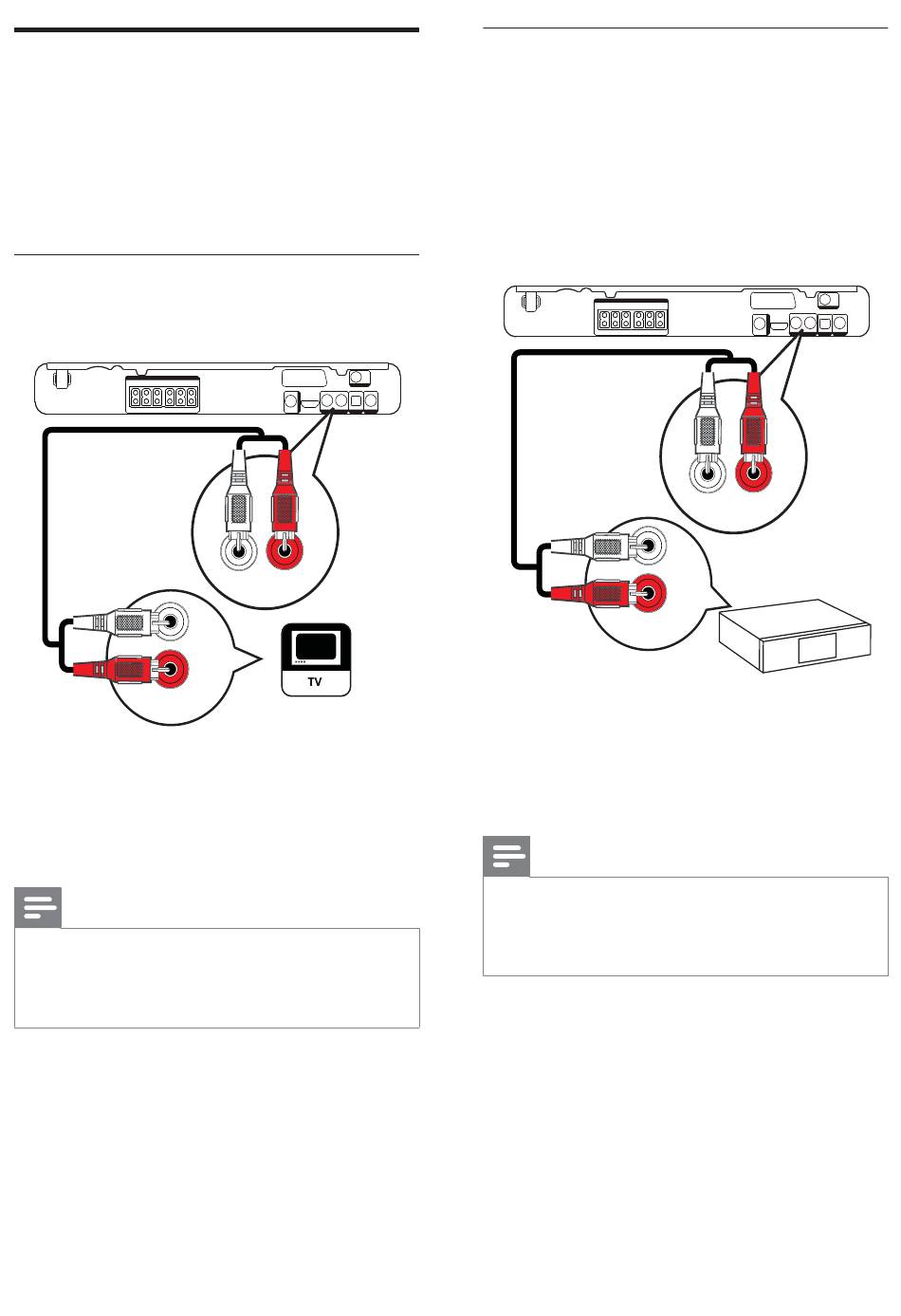 TV